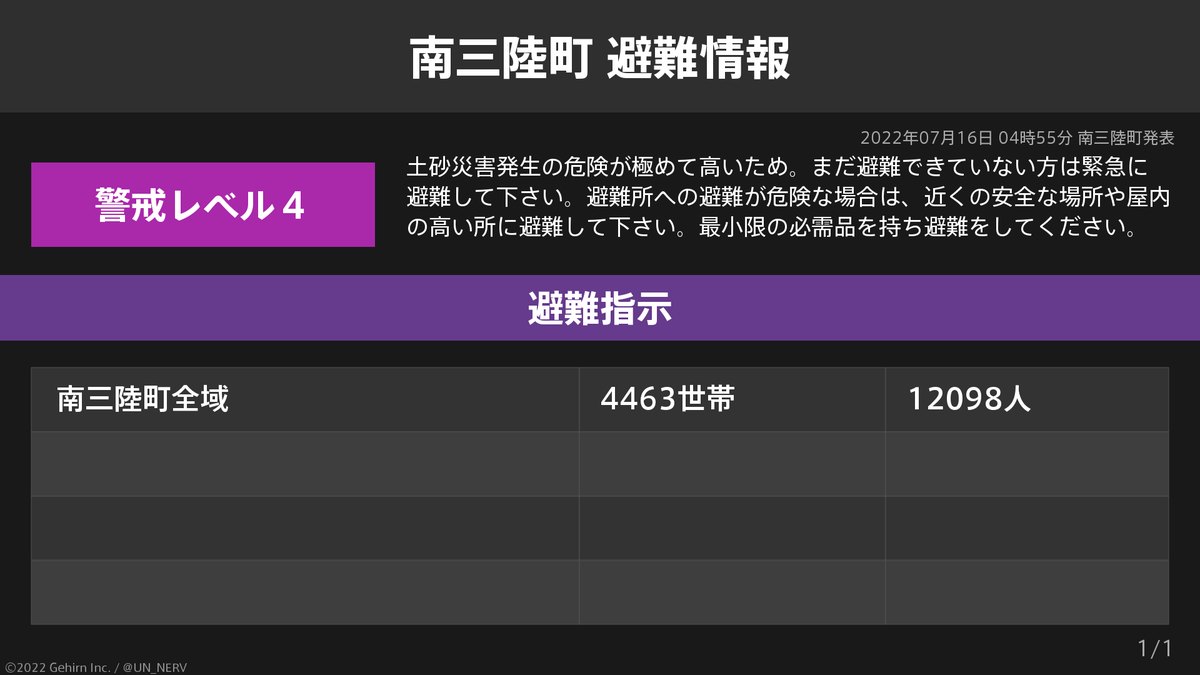 南三陸町 避難情報

2022年07月16日 04時55分 南三陸町発表

警戒レベル4

土砂災害発生の危険が極めて高いため。まだ避難できていない方は緊急に避難して下さい。避難所への避難が危険な場合は、近くの安全な場所や屋内の高い所に避難して下さい。最小限の必需品を持ち避難をしてください。

避難指示

| 南三陸町全域 | 4463世帯 | 12098人 |
|---|---|---|
| | | |
| | | |
| | | |

1/1

©2022 Gehirn Inc. / @UN_NERV