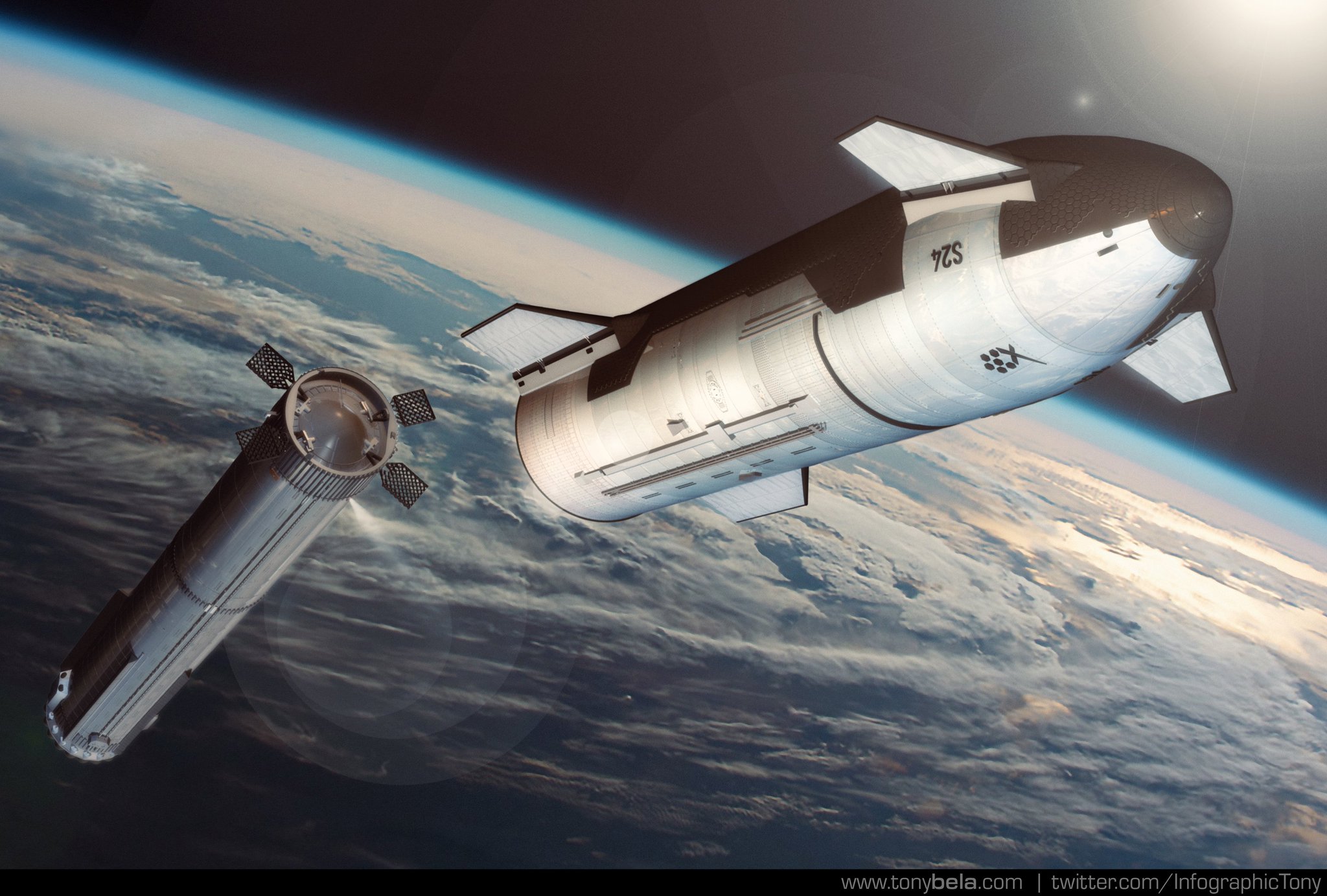 S24

www.tonybela.com | twitter.com/InfographicTony