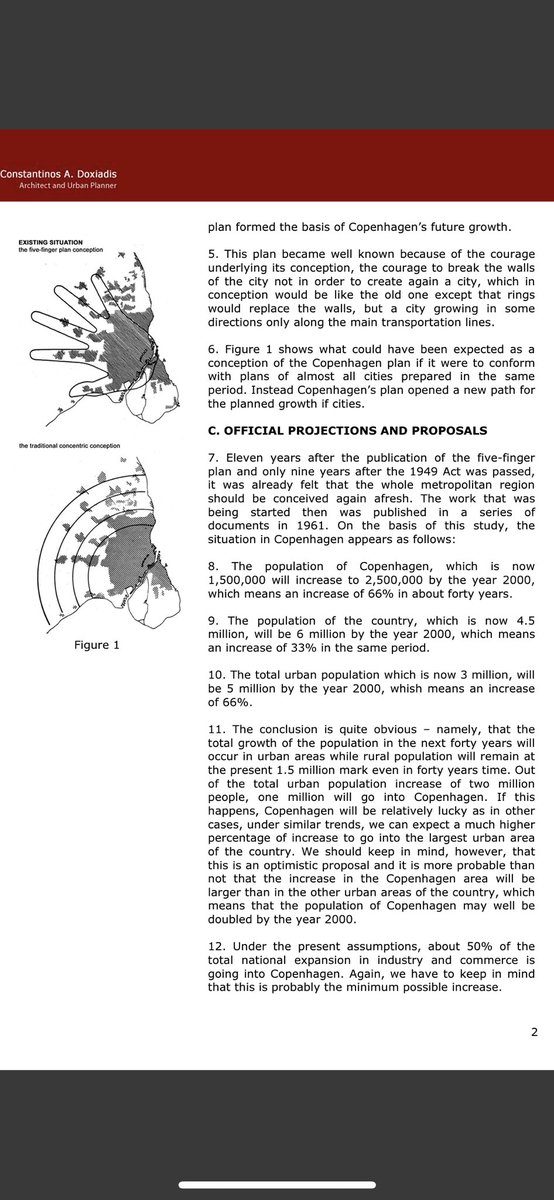 Constantinos A. Doxiadis
Architect and Urban Planner

EXISTING SITUATION
the five-finger plan conception

the traditional concentric conception

Figure 1

plan formed the basis of Copenhagen's future growth.

5. This plan became well known because of the courage underlying its conception, the courage to break the walls of the city not in order to create again a city, which in conception would be like the old one except that rings would replace the walls, but a city growing in some directions only along the main transportation lines.

6. Figure 1 shows what could have been expected as a conception of the Copenhagen plan if it were to conform with plans of almost all cities prepared in the same period. Instead Copenhagen's plan opened a new path for the planned growth if cities.

C. OFFICIAL PROJECTIONS AND PROPOSALS

7. Eleven years after the publication of the five-finger plan and only nine years after the 1949 Act was passed, it was already felt that the whole metropolitan region should be conceived again afresh. The work that was being started then was published in a series of documents in 1961. On the basis of this study, the situation in Copenhagen appears as follows:

8. The population of Copenhagen, which is now 1,500,000 will increase to 2,500,000 by the year 2000, which means an increase of 66% in about forty years.

9. The population of the country, which is now 4.5 million, will be 6 million by the year 2000, which means an increase of 33% in the same period.

10. The total urban population which is now 3 million, will be 5 million by the year 2000, whish means an increase of 66%.

11. The conclusion is quite obvious – namely, that the total growth of the population in the next forty years will occur in urban areas while rural population will remain at the present 1.5 million mark even in forty years time. Out of the total urban population increase of two million people, one million will go into Copenhagen. If this happens, Copenhagen will be relatively lucky as in other cases, under similar trends, we can expect a much higher percentage of increase to go into the largest urban area of the country. We should keep in mind, however, that this is an optimistic proposal and it is more probable than not that the increase in the Copenhagen area will be larger than in the other urban areas of the country, which means that the population of Copenhagen may well be doubled by the year 2000.

12. Under the present assumptions, about 50% of the total national expansion in industry and commerce is going into Copenhagen. Again, we have to keep in mind that this is probably the minimum possible increase.

2