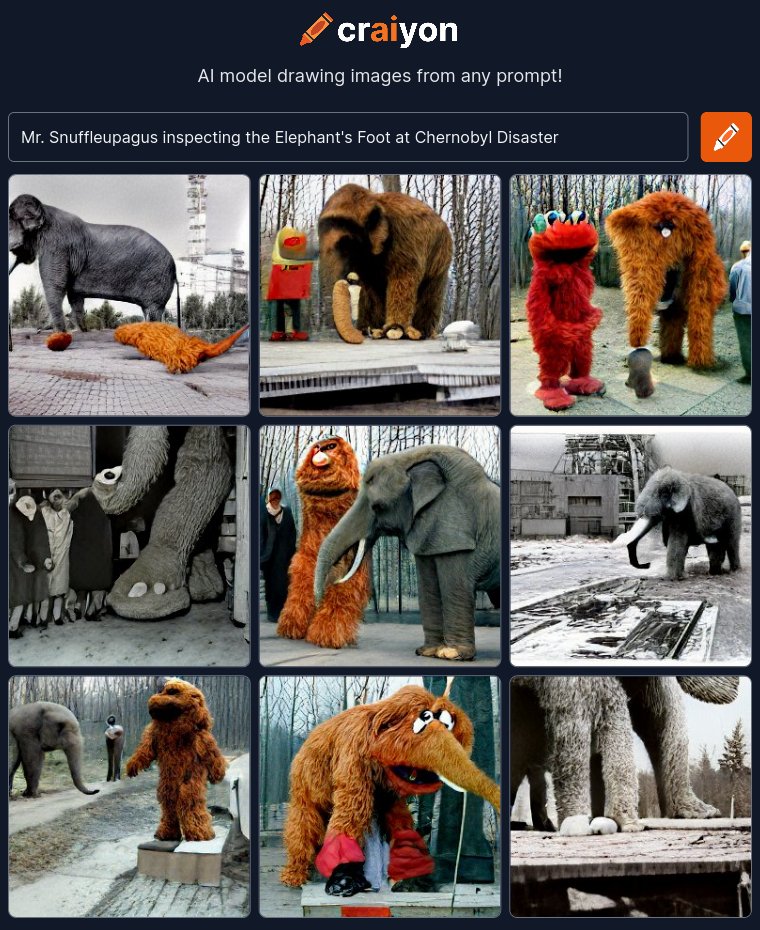 craiyon

AI model drawing images from any prompt!

Mr. Snuffleupagus inspecting the Elephant's Foot at Chernobyl Disaster