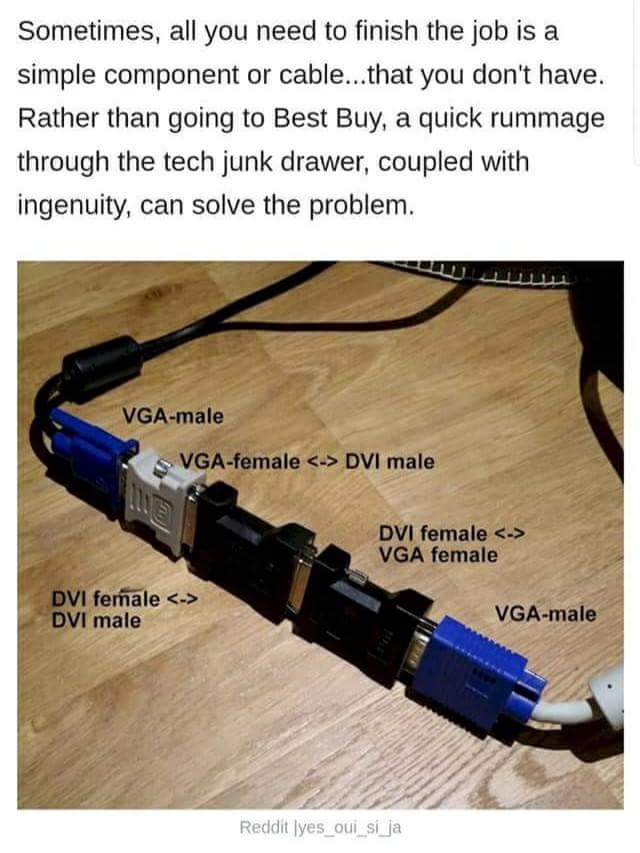 Sometimes, all you need to finish the job is a simple component or cable...that you don't have. Rather than going to Best Buy, a quick rummage through the tech junk drawer, coupled with ingenuity, can solve the problem.

VGA-male

VGA-female <-> DVI male

DVI female <-> VGA female

DVI female <-> DVI male

VGA-male

Reddit |yes_oui_si_ja