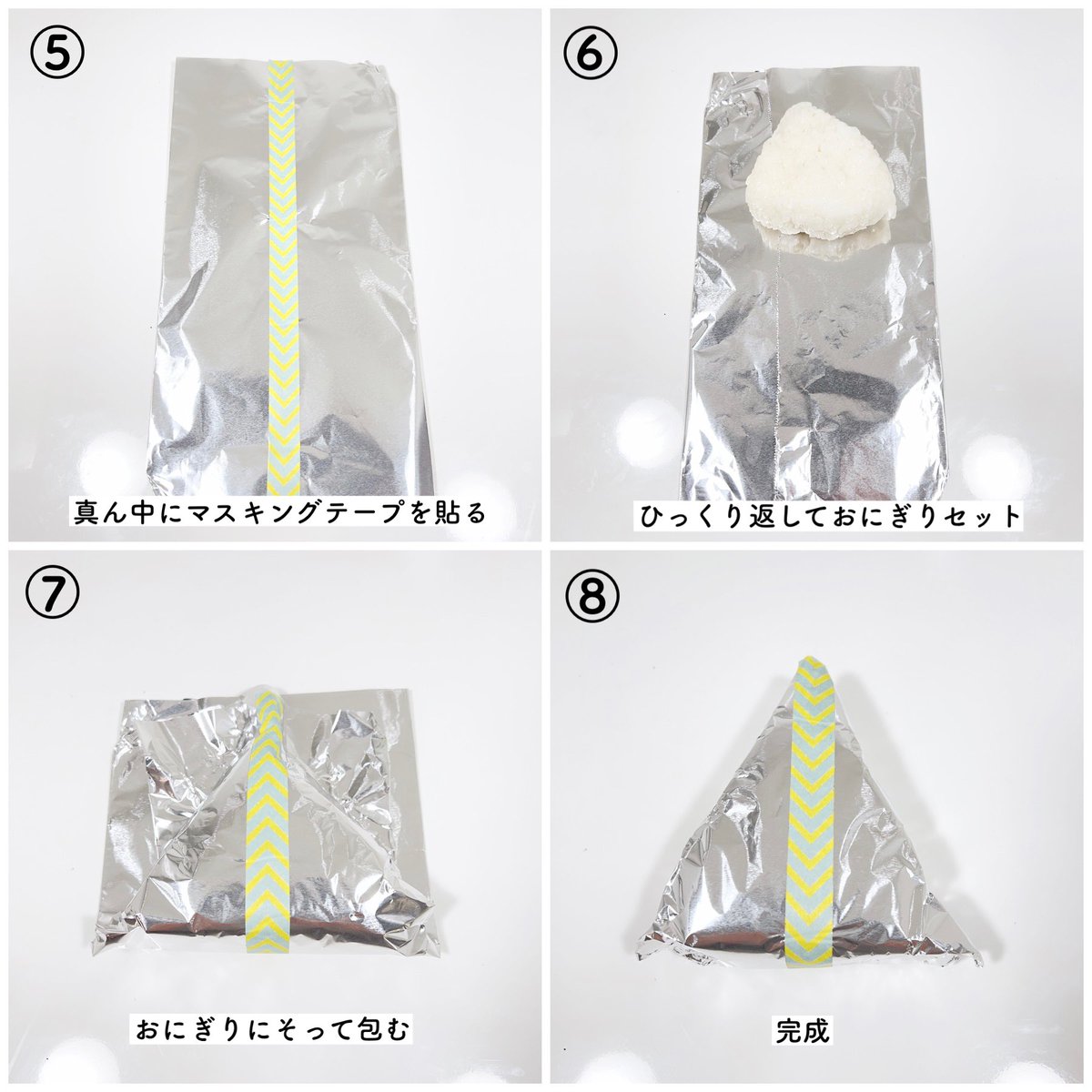 ⑤

真ん中にマスキングテープを貼る

⑥

ひっくり返しておにぎりセット

⑦

おにぎりにそって包む

⑧

完成