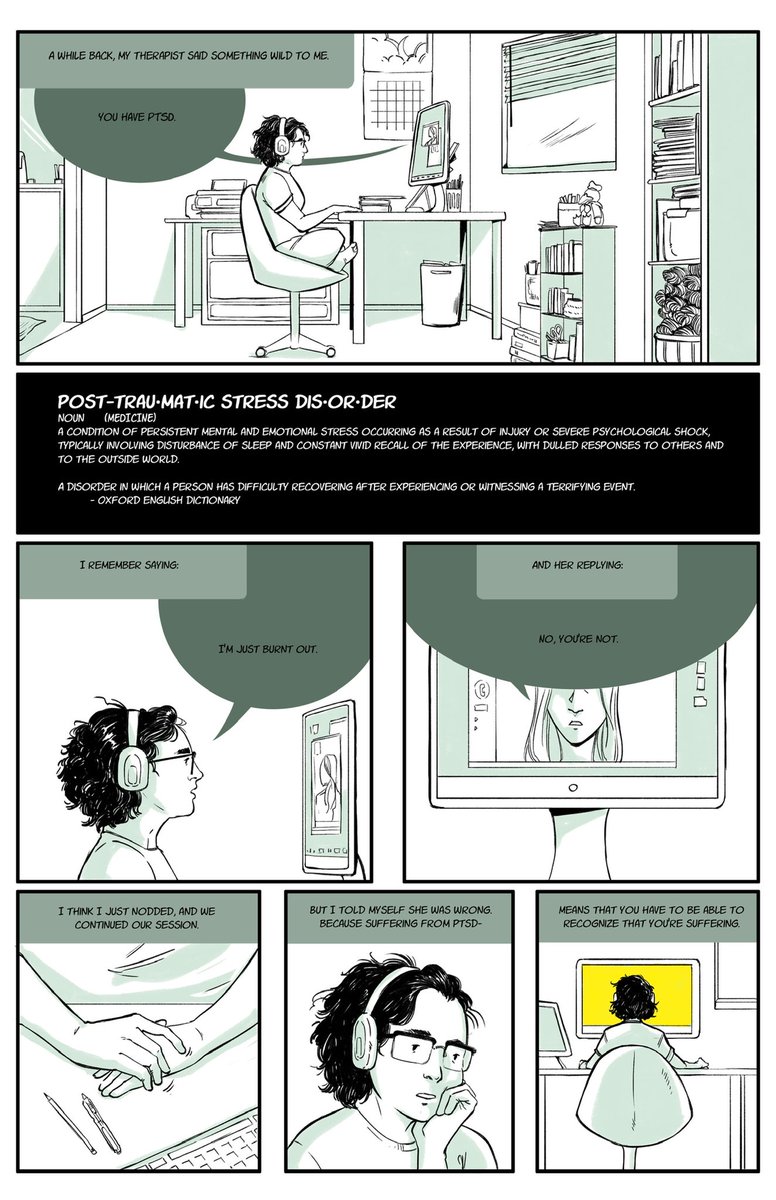 A WHILE BACK, MY THERAPIST SAID SOMETHING WILD TO ME.

YOU HAVE PTSD.

POST-TRAU·MAT·IC STRESS DIS·OR·DER
NOUN (MEDICINE)
A CONDITION OF PERSISTENT MENTAL AND EMOTIONAL STRESS OCCURRING AS A RESULT OF INJURY OR SEVERE PSYCHOLOGICAL SHOCK, TYPICALLY INVOLVING DISTURBANCE OF SLEEP AND CONSTANT VIVID RECALL OF THE EXPERIENCE, WITH DULLED RESPONSES TO OTHERS AND TO THE OUTSIDE WORLD.

A DISORDER IN WHICH A PERSON HAS DIFFICULTY RECOVERING AFTER EXPERIENCING OR WITNESSING A TERRIFYING EVENT.
- OXFORD ENGLISH DICTIONARY

I REMEMBER SAYING:

I'M JUST BURNT OUT.

AND HER REPLYING:

NO, YOU'RE NOT.

I THINK I JUST NODDED, AND WE CONTINUED OUR SESSION.

BUT I TOLD MYSELF SHE WAS WRONG. BECAUSE SUFFERING FROM PTSD-

MEANS THAT YOU HAVE TO BE ABLE TO RECOGNIZE THAT YOU'RE SUFFERING.