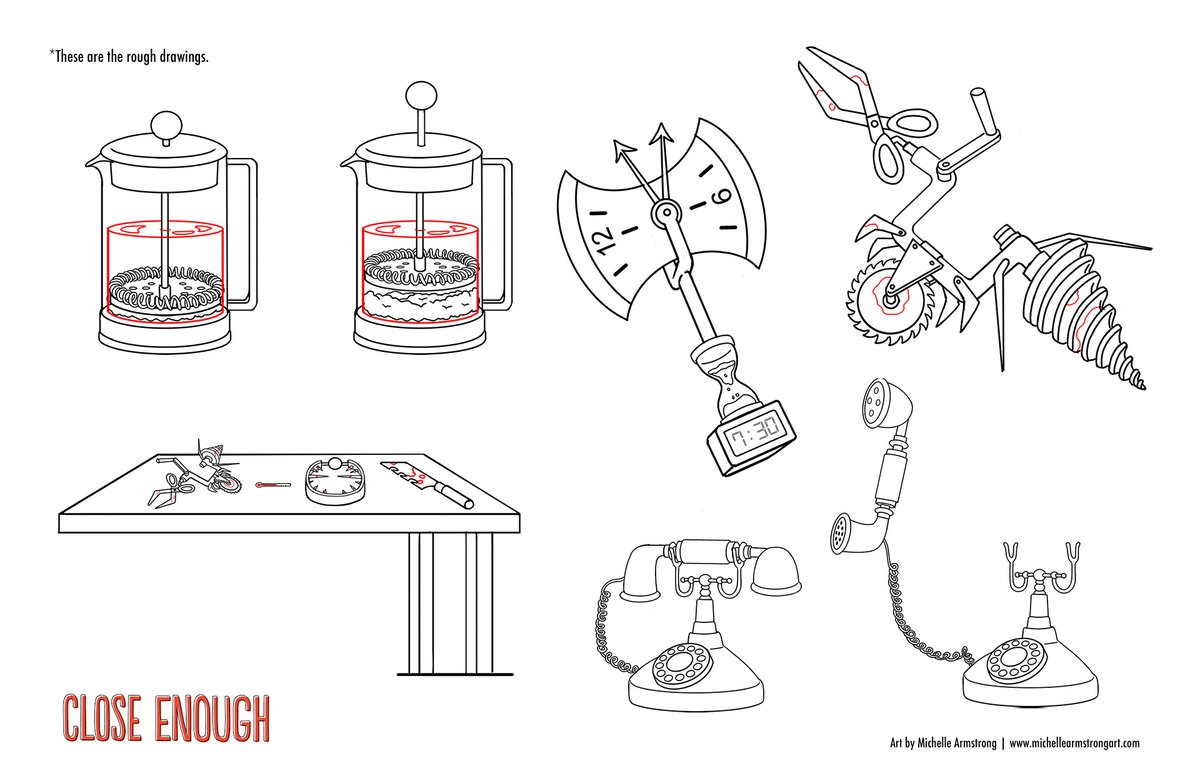 *These are the rough drawings.

12
6

7:30

CLOSE ENOUGH

Art by Michelle Armstrong | www.michellearmstrongart.com