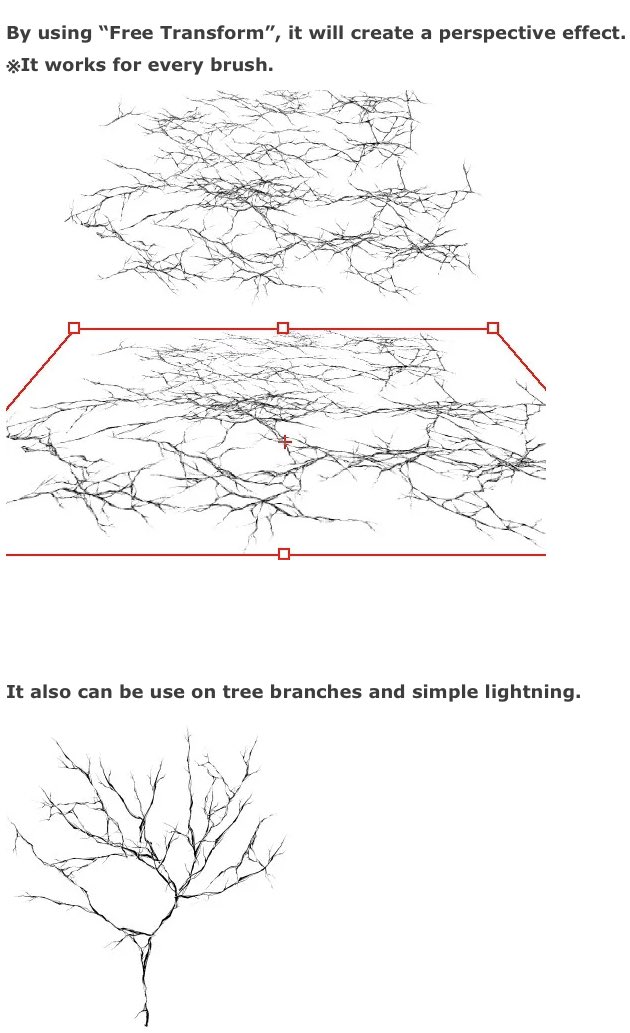 By using “Free Transform”, it will create a perspective effect.
※It works for every brush.

It also can be use on tree branches and simple lightning.