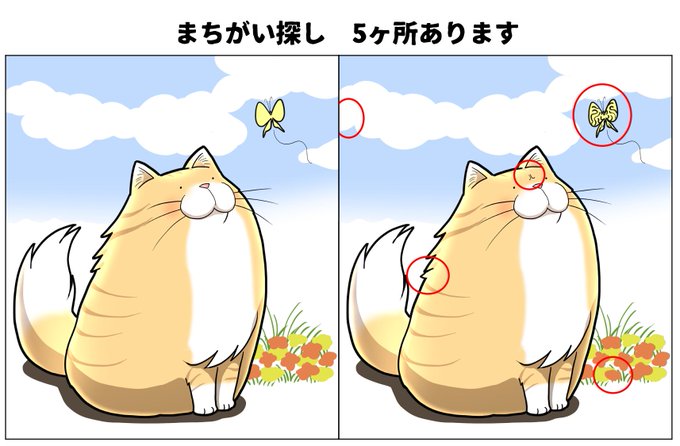 まちがい探し　5ヶ所あります