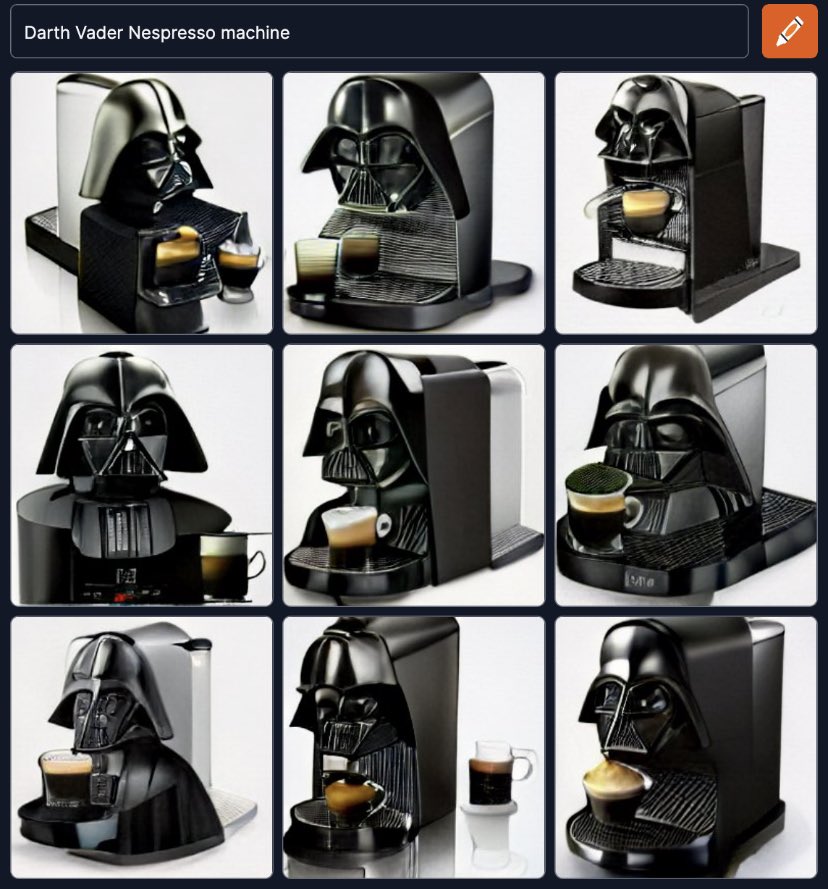 Darth Vader Nespresso machine