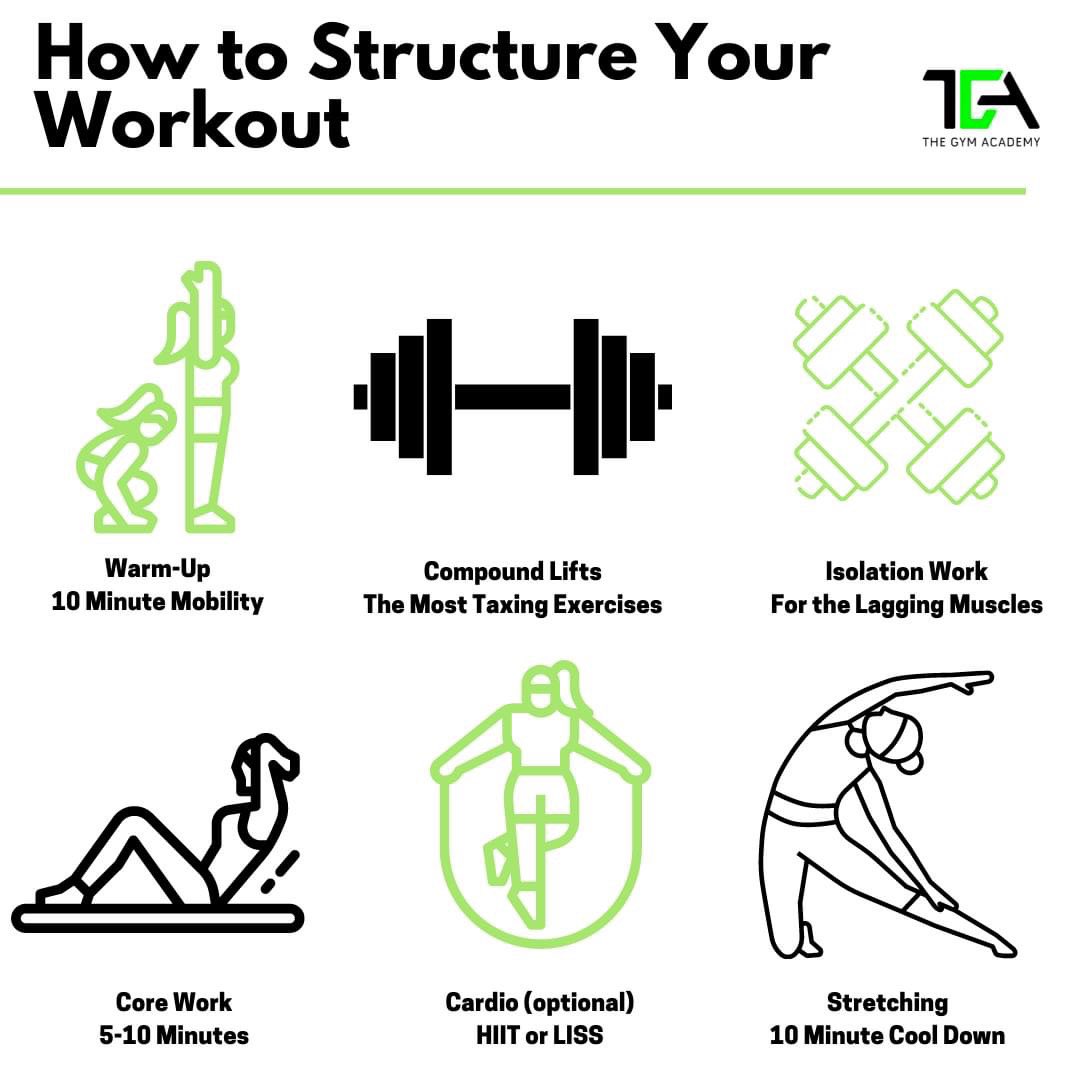 How to Structure Your Workout

TGA
THE GYM ACADEMY

Warm-Up
10 Minute Mobility

Compound Lifts
The Most Taxing Exercises

Isolation Work
For the Lagging Muscles

Core Work
5-10 Minutes

Cardio (optional)
HIIT or LISS

Stretching
10 Minute Cool Down