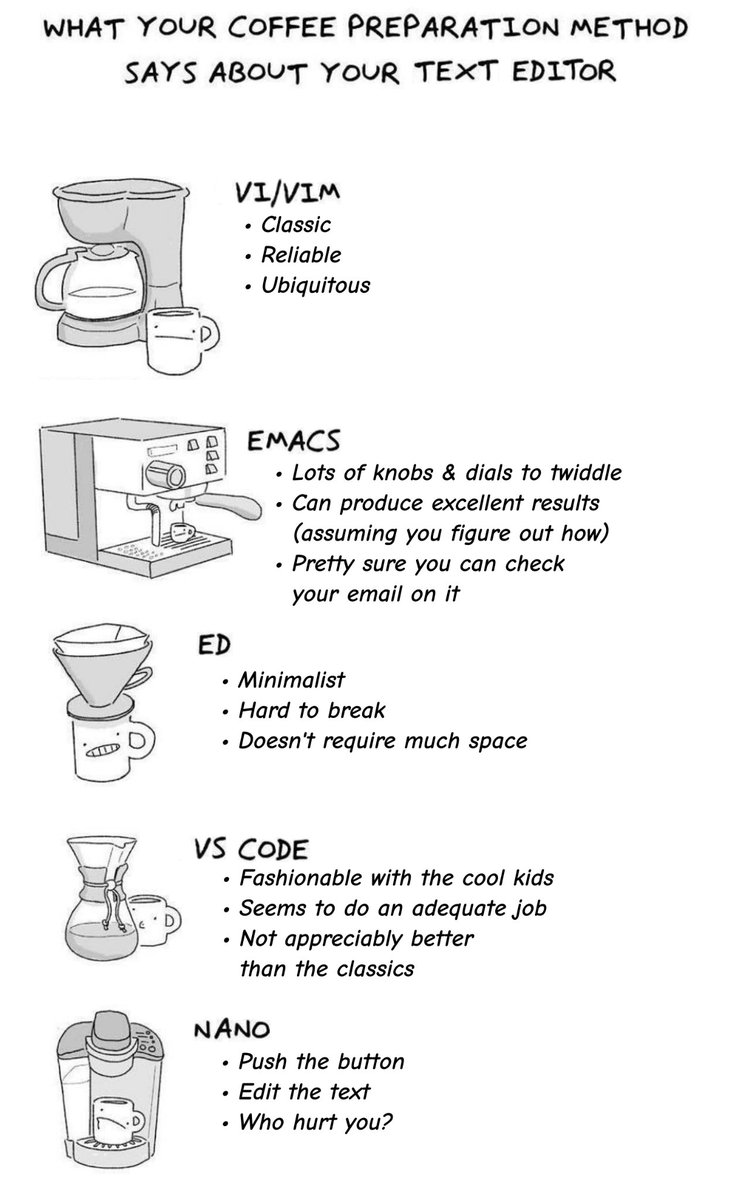 WHAT YOUR COFFEE PREPARATION METHOD SAYS ABOUT YOUR TEXT EDITOR

VI/VIM
• Classic
• Reliable
• Ubiquitous

EMACS
• Lots of knobs & dials to twiddle
• Can produce excellent results (assuming you figure out how)
• Pretty sure you can check your email on it

ED
• Minimalist
• Hard to break
• Doesn't require much space

VS CODE
• Fashionable with the cool kids
• Seems to do an adequate job
• Not appreciably better than the classics

NANO
• Push the button
• Edit the text
• Who hurt you?