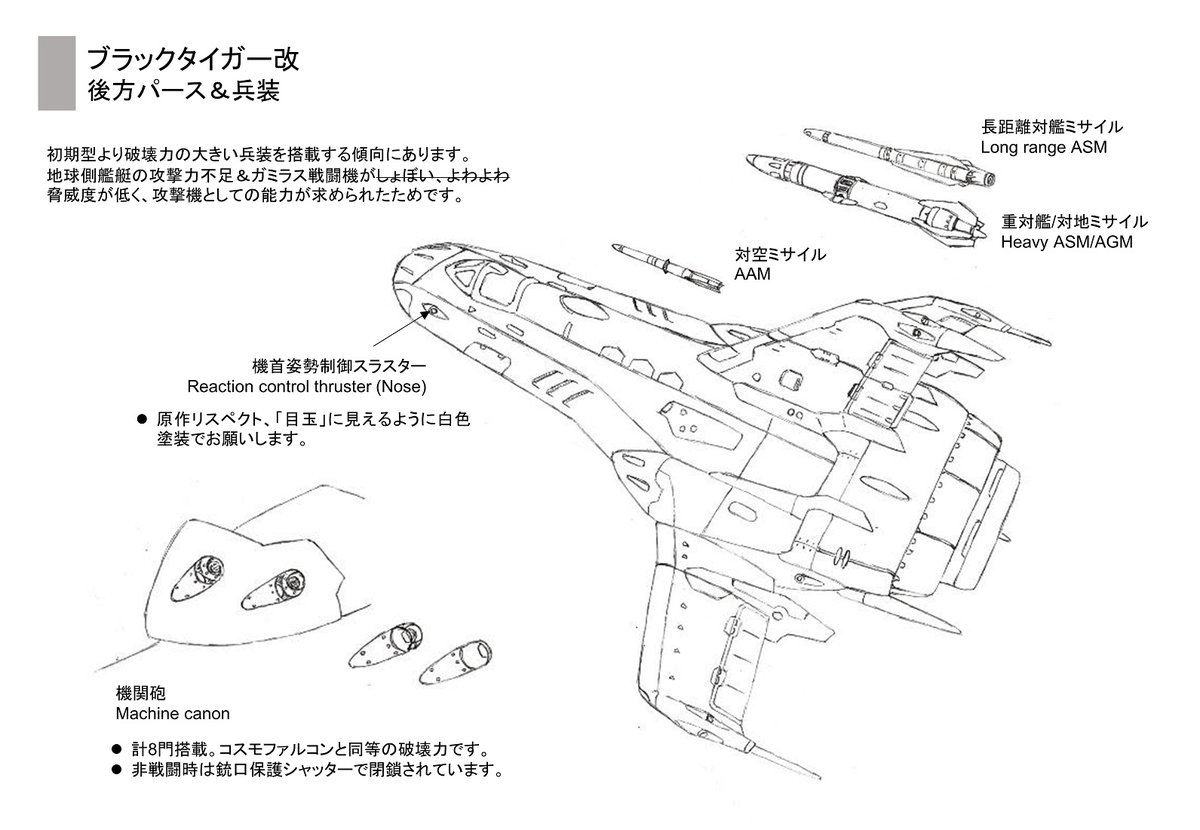 ブラックタイガー改
後方パース＆兵装

初期型より破壊力の大きい兵装を搭載する傾向にあります。
地球側艦艇の攻撃力不足＆ガミラス戦闘機がしょぼい、よわよわ
脅威度が低く、攻撃機としての能力が求められたためです。

長距離対艦ミサイル
Long range ASM

重対艦/対地ミサイル
Heavy ASM/AGM

対空ミサイル
AAM

機首姿勢制御スラスター
Reaction control thruster (Nose)

● 原作リスペクト、「目玉」に見えるように白色塗装でお願いします。

機関砲
Machine canon

● 計8門搭載。コスモファルコンと同等の破壊力です。
● 非戦闘時は銃口保護シャッターで閉鎖されています。