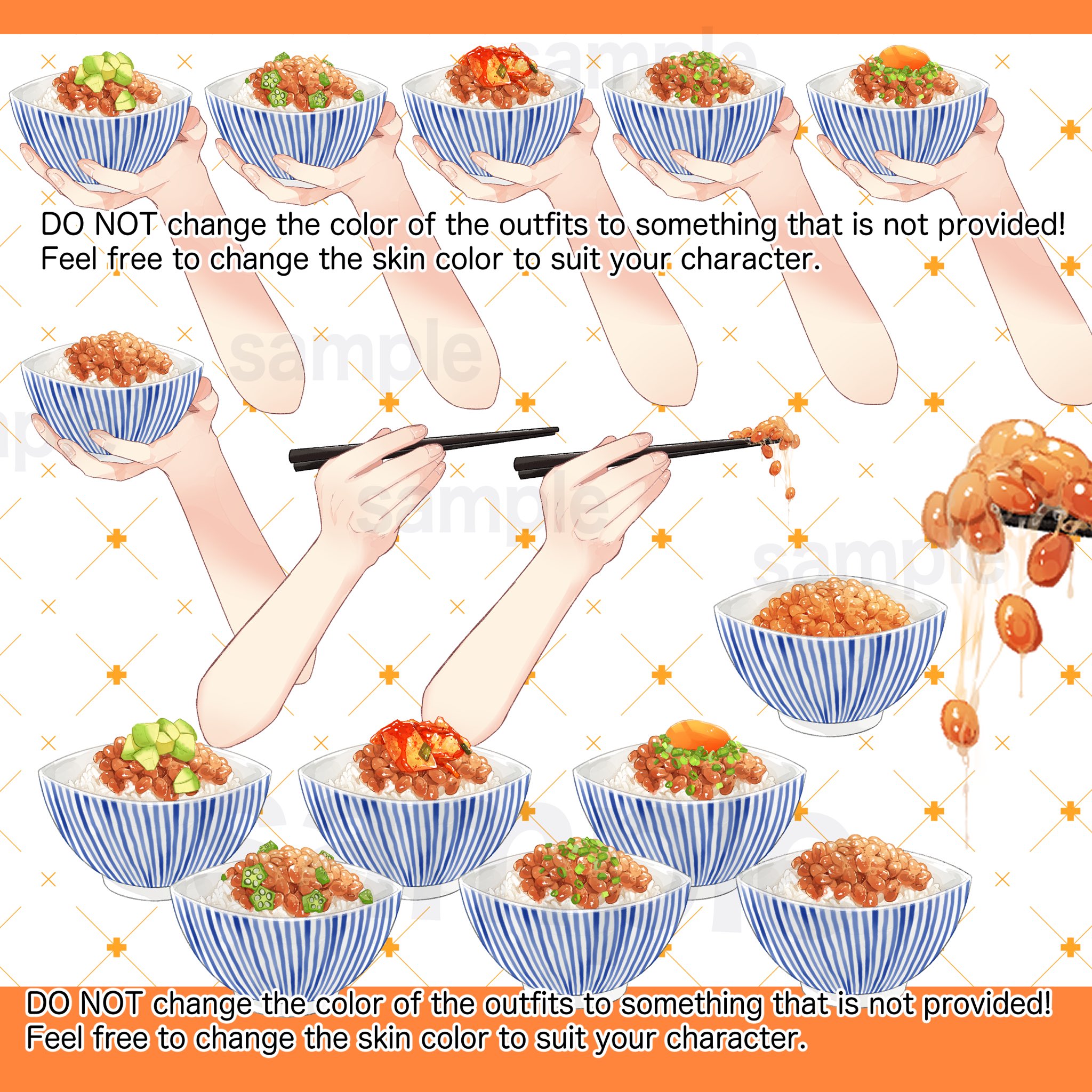 sample

DO NOT change the color of the outfits to something that is not provided!
Feel free to change the skin color to suit your character.

sample

sample

sample

DO NOT change the color of the outfits to something that is not provided!
Feel free to change the skin color to suit your character.