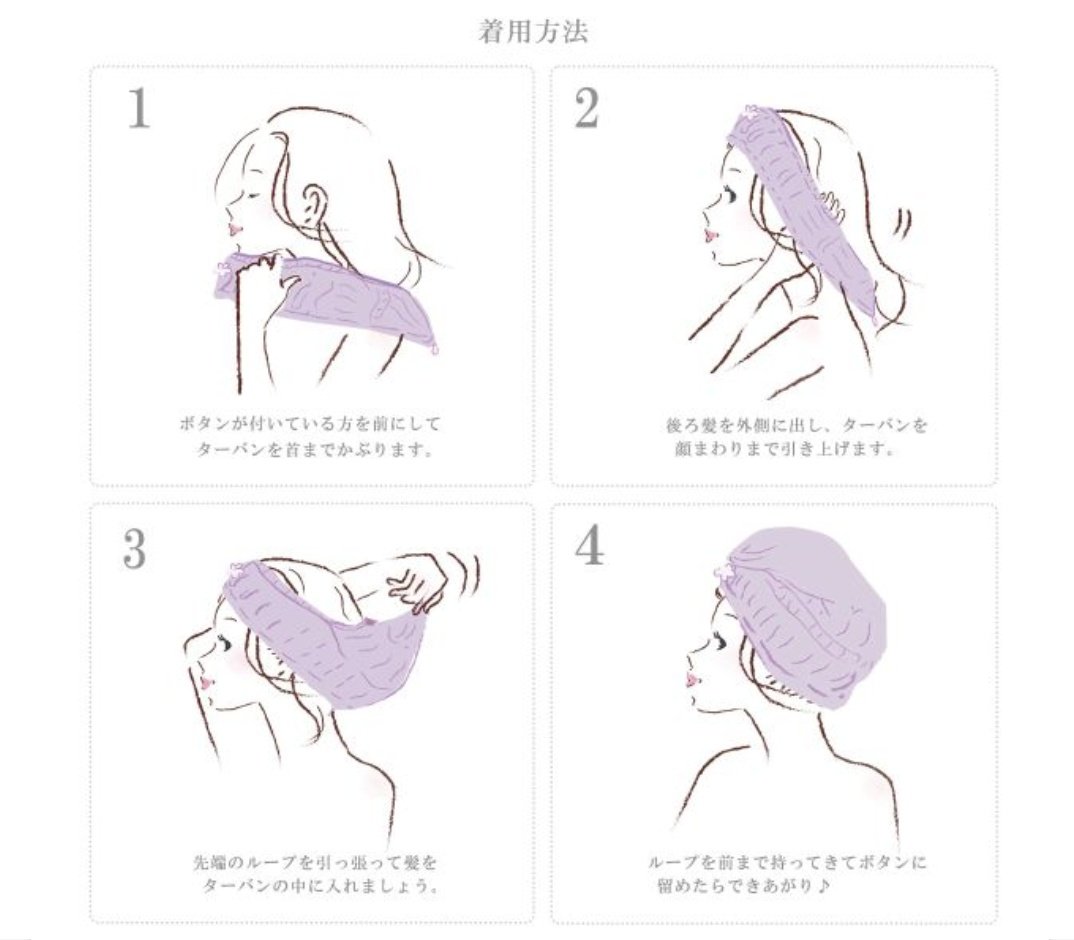 着用方法

1

ボタンが付いている方を前にして
ターバンを首までかぶります。

2

後ろ髪を外側に出し、ターバンを
顔まわりまで引き上げます。

3

先端のループを引っ張って髪を
ターバンの中に入れましょう。

4

ループを前まで持ってきてボタンに
留めたらできあがり♪