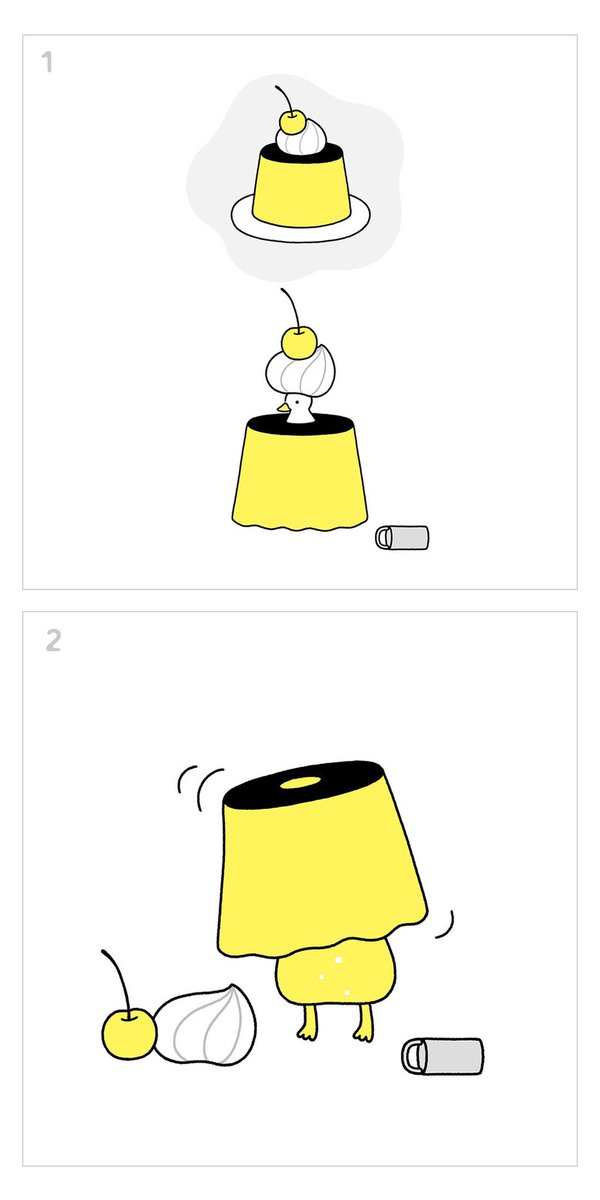 1

2