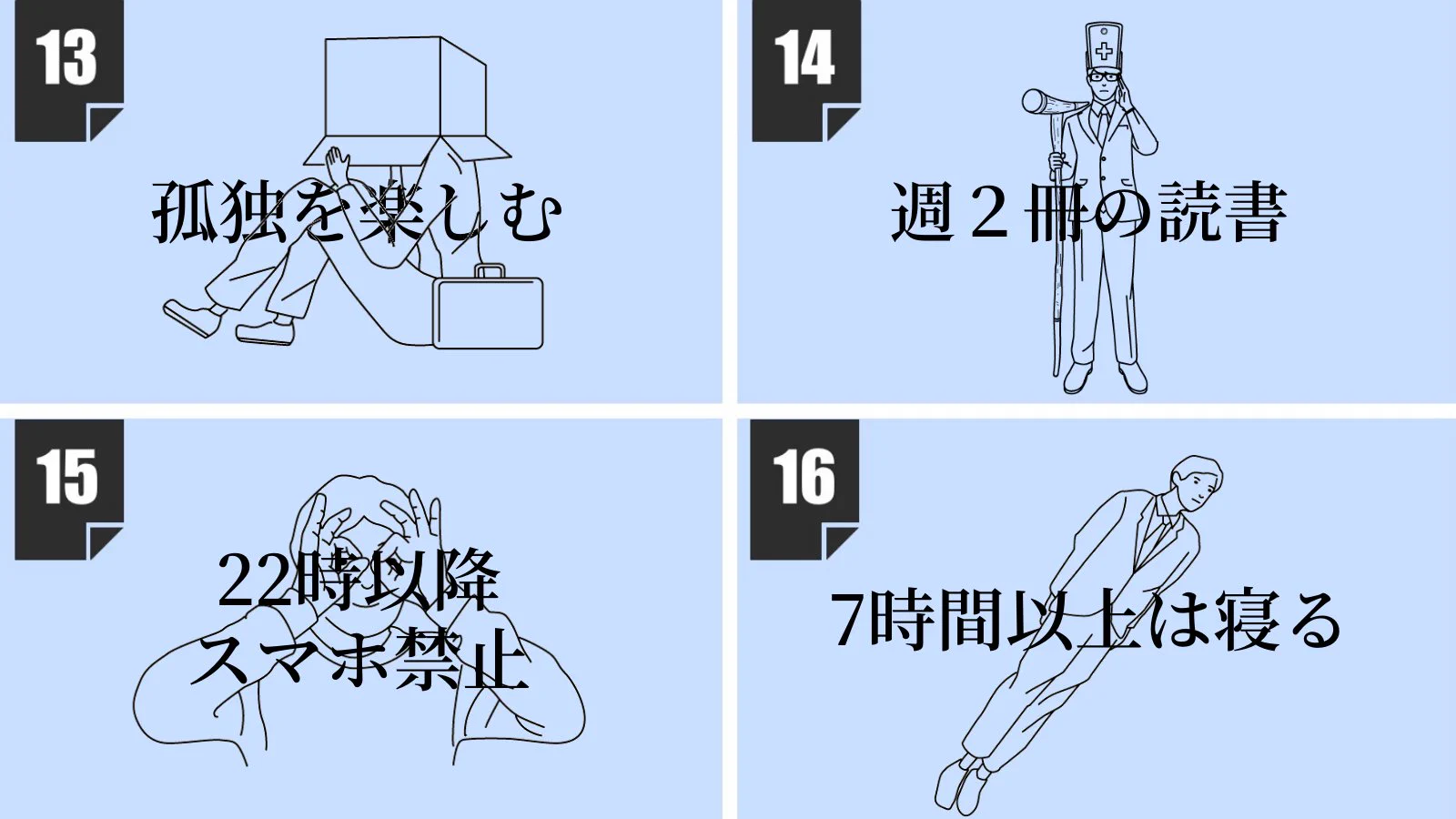 13

孤独を楽しむ

14

週２冊の読書

15

22時以降
スマホ禁止

16

7時間以上は寝る