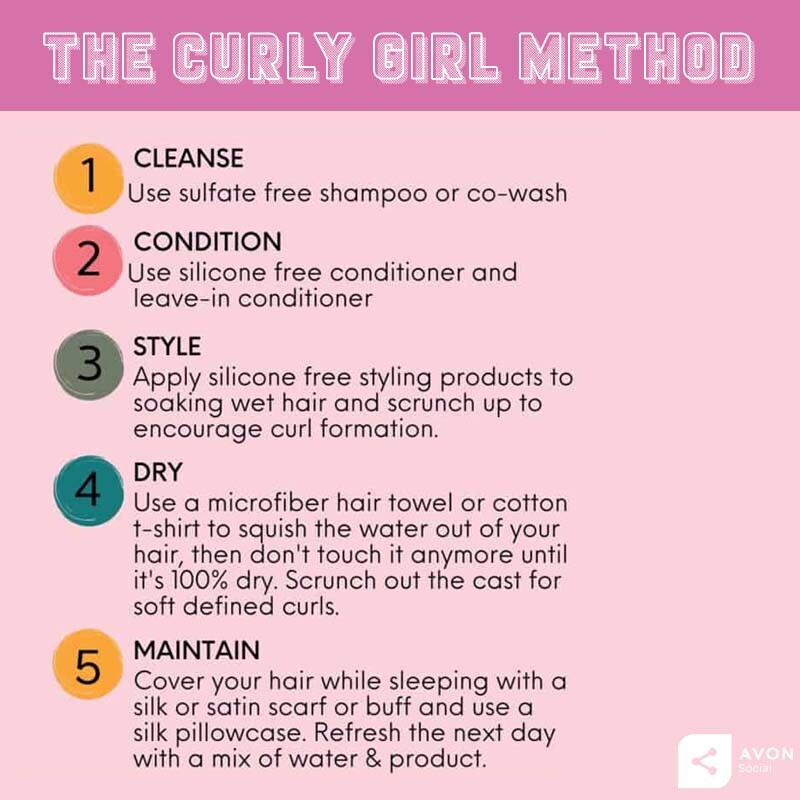 THE CURLY GIRL METHOD

1 CLEANSE
Use sulfate free shampoo or co-wash

2 CONDITION
Use silicone free conditioner and leave-in conditioner

3 STYLE
Apply silicone free styling products to soaking wet hair and scrunch up to encourage curl formation.

4 DRY
Use a microfiber hair towel or cotton t-shirt to squish the water out of your hair, then don't touch it anymore until it's 100% dry. Scrunch out the cast for soft defined curls.

5 MAINTAIN
Cover your hair while sleeping with a silk or satin scarf or buff and use a silk pillowcase. Refresh the next day with a mix of water & product.

AVON
Social