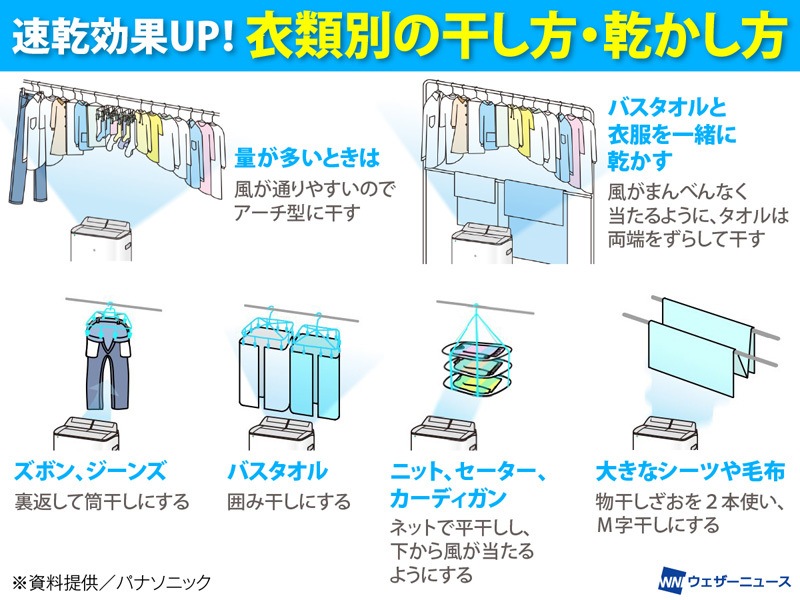 速乾効果UP! 衣類別の干し方・乾かし方

量が多いときは

風が通りやすいのでアーチ型に干す

バスタオルと衣服を一緒に乾かす

風がまんべんなく当たるように、タオルは両端をずらして干す

ズボン、ジーンズ

裏返して筒干しにする

バスタオル

囲み干しにする

ニット、セーター、カーディガン

ネットで平干しし、下から風が当たるようにする

大きなシーツや毛布

物干しざおを２本使い、M字干しにする

※資料提供／パナソニック

WN ウェザーニュース