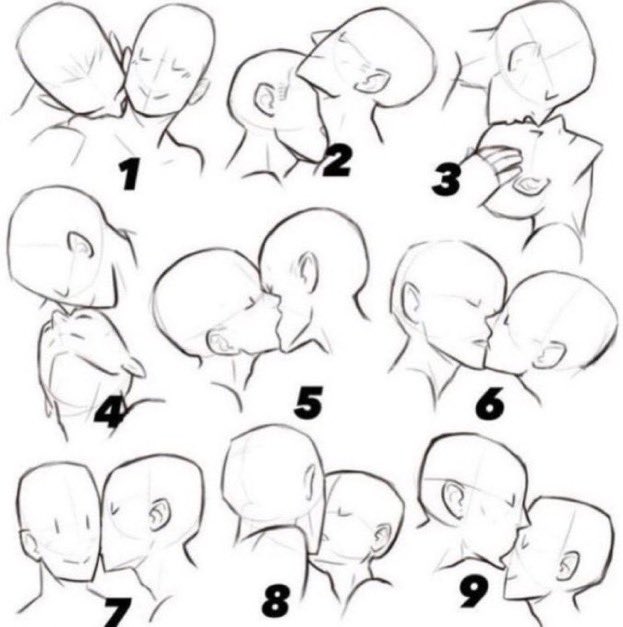 1 2 3

4 5 6

7 8 9