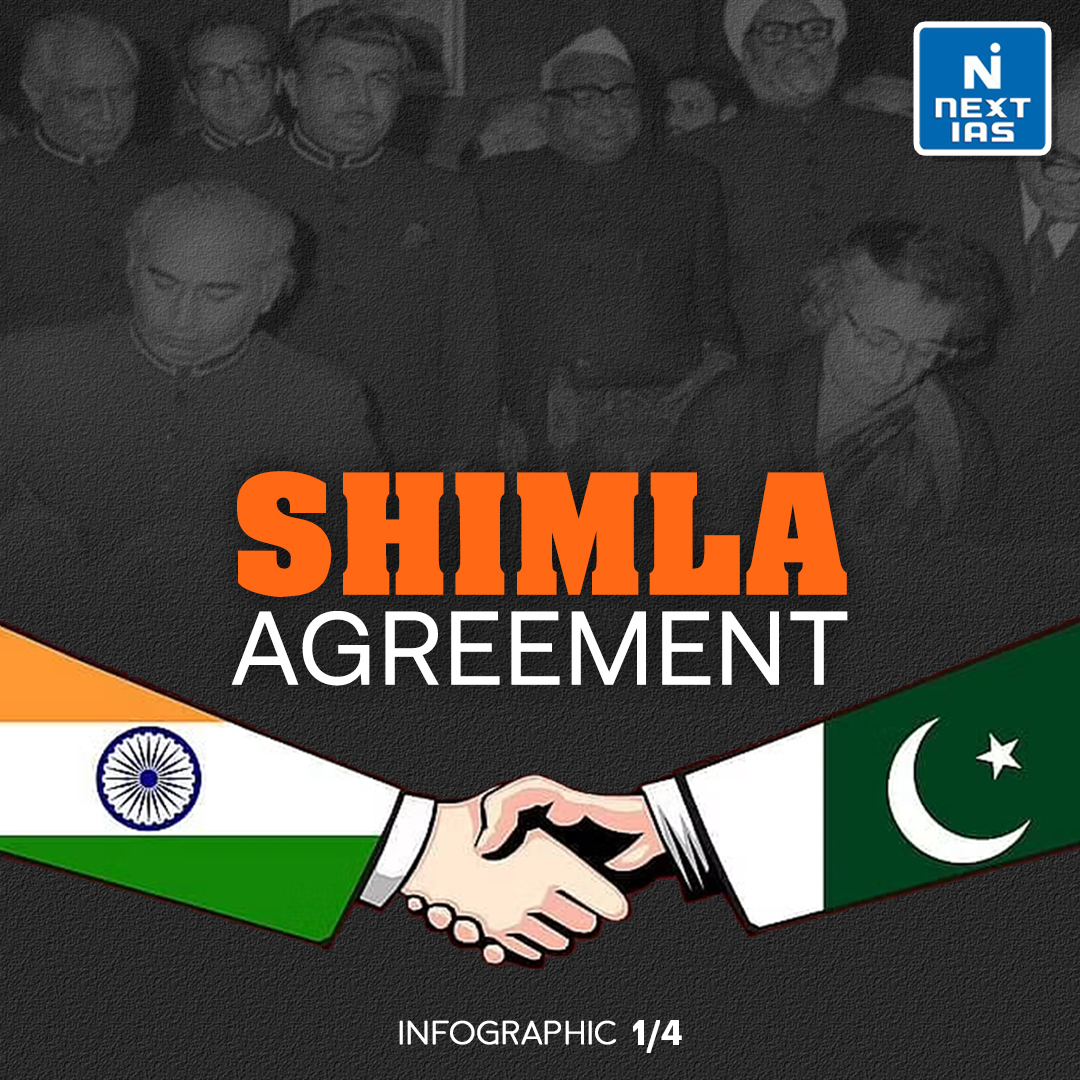 NEXT IAS

SHIMLA
AGREEMENT

INFOGRAPHIC 1/4