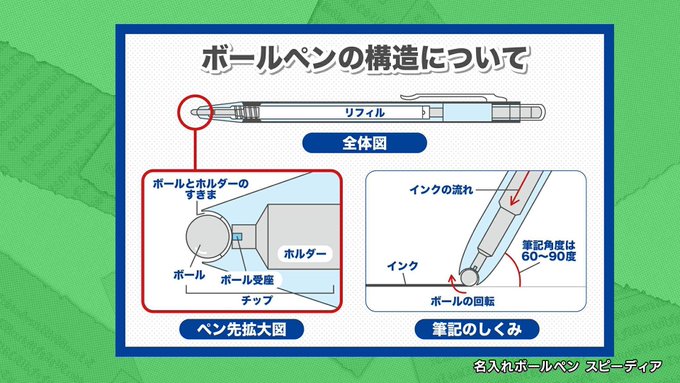 ボールペンの構造について

リフィル

全体図

ボールとホルダーのすきま

ホルダー

ボール

ボール受座

チップ

ペン先拡大図

インクの流れ

筆記角度は60〜90度

インク

ボールの回転

筆記のしくみ

名入れボールペン スピーディア