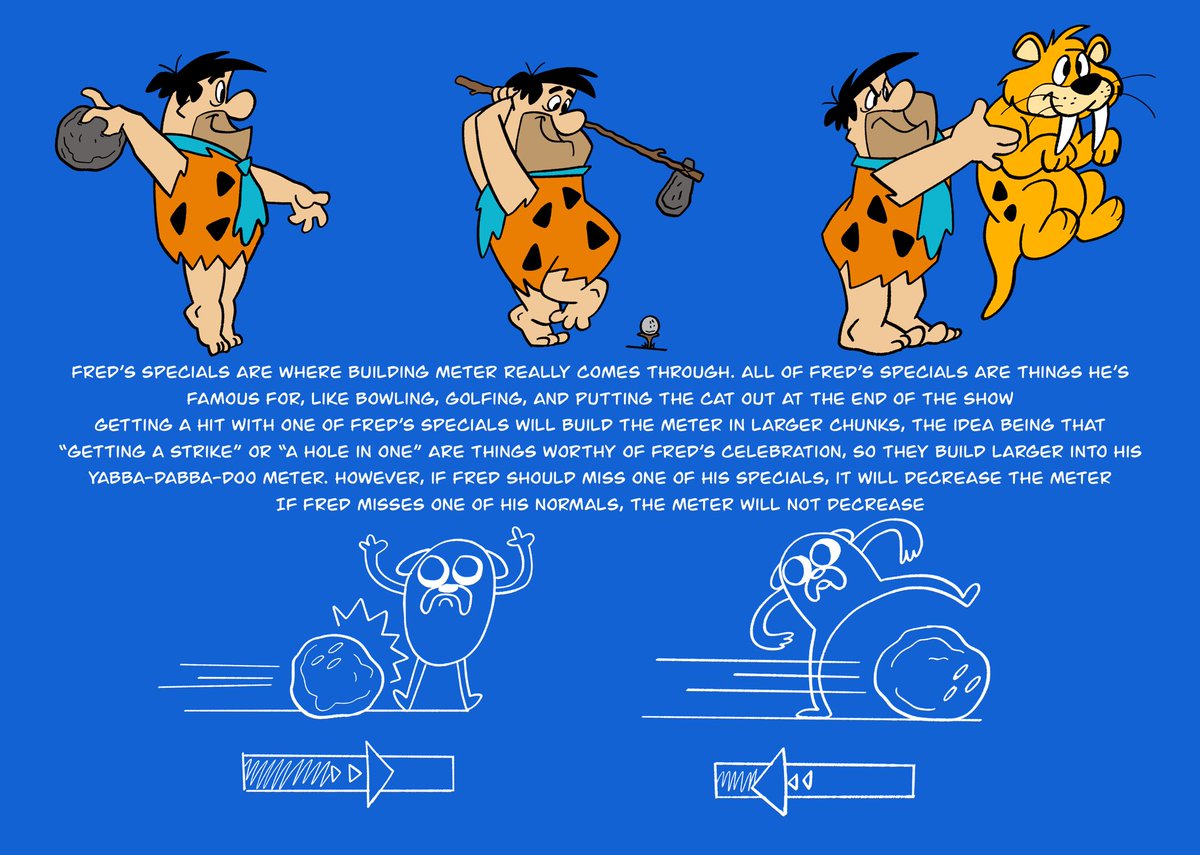 FRED'S SPECIALS ARE WHERE BUILDING METER REALLY COMES THROUGH. ALL OF FRED'S SPECIALS ARE THINGS HE'S FAMOUS FOR, LIKE BOWLING, GOLFING, AND PUTTING THE CAT OUT AT THE END OF THE SHOW
GETTING A HIT WITH ONE OF FRED'S SPECIALS WILL BUILD THE METER IN LARGER CHUNKS, THE IDEA BEING THAT "GETTING A STRIKE" OR "A HOLE IN ONE" ARE THINGS WORTHY OF FRED'S CELEBRATION, SO THEY BUILD LARGER INTO HIS YABBA-DABBA-DOO METER. HOWEVER, IF FRED SHOULD MISS ONE OF HIS SPECIALS, IT WILL DECREASE THE METER
IF FRED MISSES ONE OF HIS NORMALS, THE METER WILL NOT DECREASE