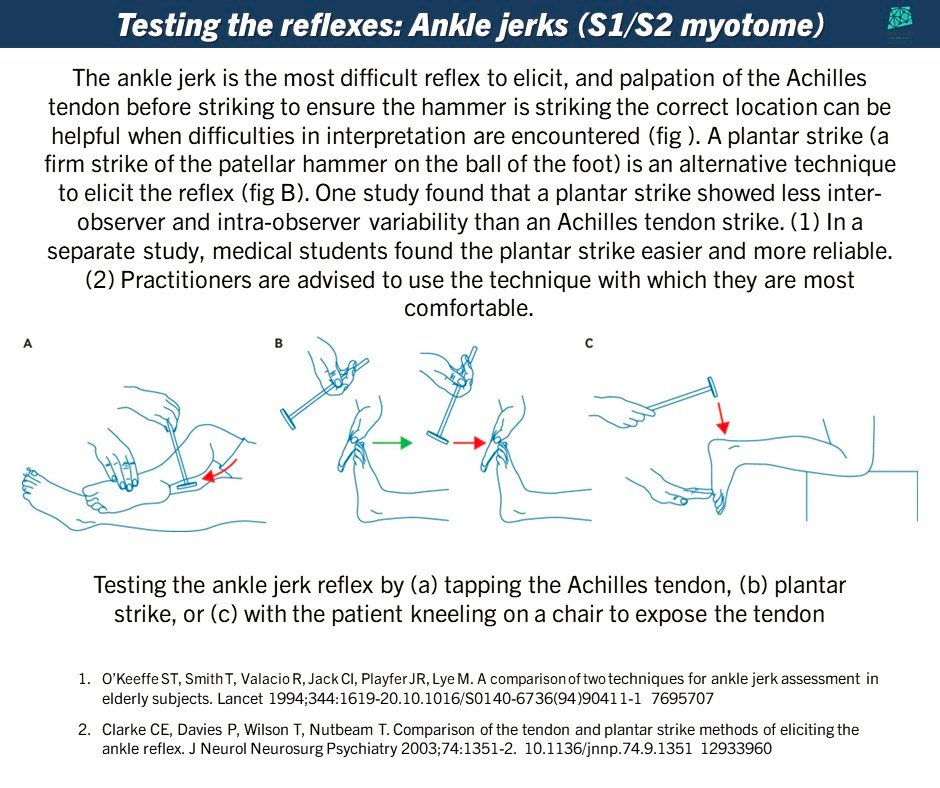 Testing the reflexes: Ankle jerks (S1/S2 myotome)

The ankle jerk is the most difficult reflex to elicit, and palpation of the Achilles tendon before striking to ensure the hammer is striking the correct location can be helpful when difficulties in interpretation are encountered (fig ). A plantar strike (a firm strike of the patellar hammer on the ball of the foot) is an alternative technique to elicit the reflex (fig B). One study found that a plantar strike showed less inter-observer and intra-observer variability than an Achilles tendon strike. (1) In a separate study, medical students found the plantar strike easier and more reliable. (2) Practitioners are advised to use the technique with which they are most comfortable.

A

B

C

Testing the ankle jerk reflex by (a) tapping the Achilles tendon, (b) plantar strike, or (c) with the patient kneeling on a chair to expose the tendon

1. O'Keeffe ST, Smith T, Valacio R, Jack CI, Playfer JR, Lye M. A comparison of two techniques for ankle jerk assessment in elderly subjects. Lancet 1994;344:1619-20.10.1016/S0140-6736(94)90411-1 7695707

2. Clarke CE, Davies P, Wilson T, Nutbeam T. Comparison of the tendon and plantar strike methods of eliciting the ankle reflex. J Neurol Neurosurg Psychiatry 2003;74:1351-2. 10.1136/jnnp.74.9.1351 12933960