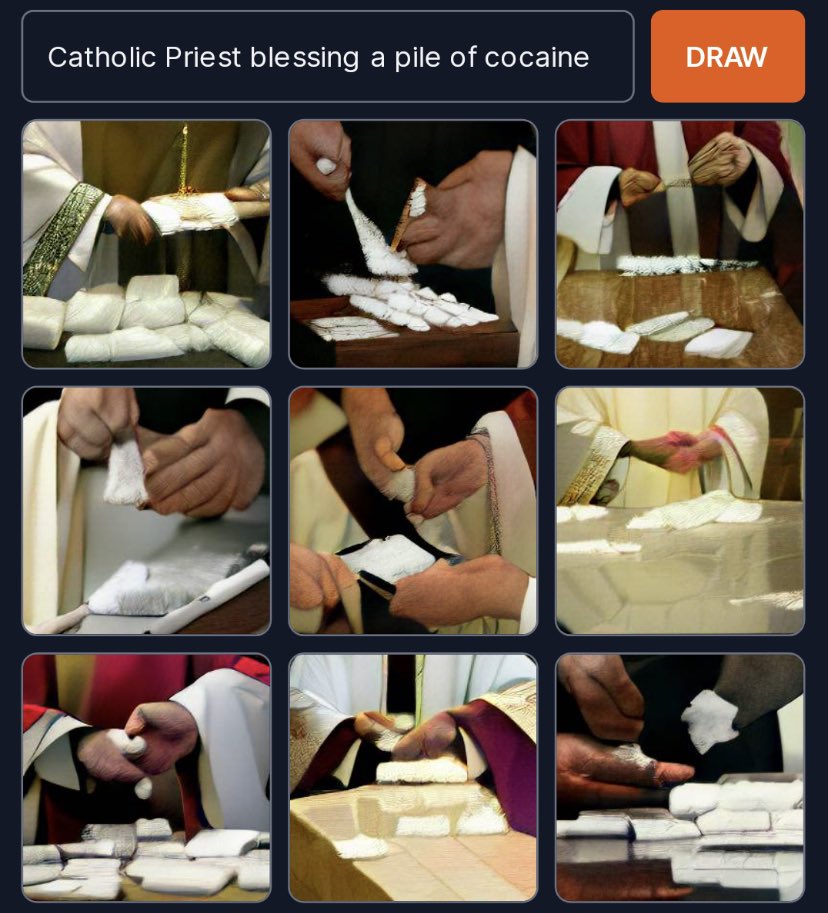 Catholic Priest blessing a pile of cocaine

DRAW