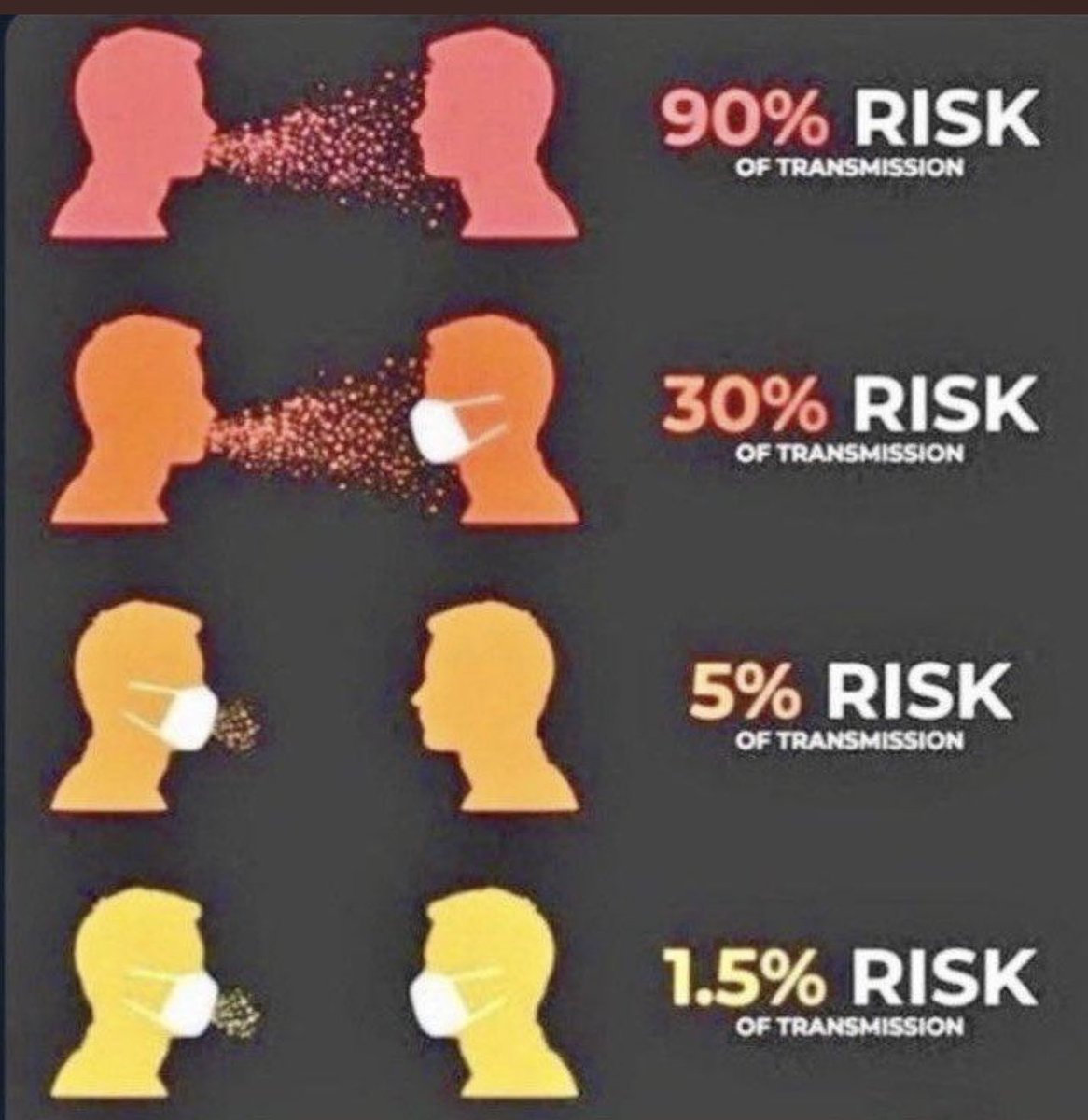 90% RISK
OF TRANSMISSION

30% RISK
OF TRANSMISSION

5% RISK
OF TRANSMISSION

1.5% RISK
OF TRANSMISSION