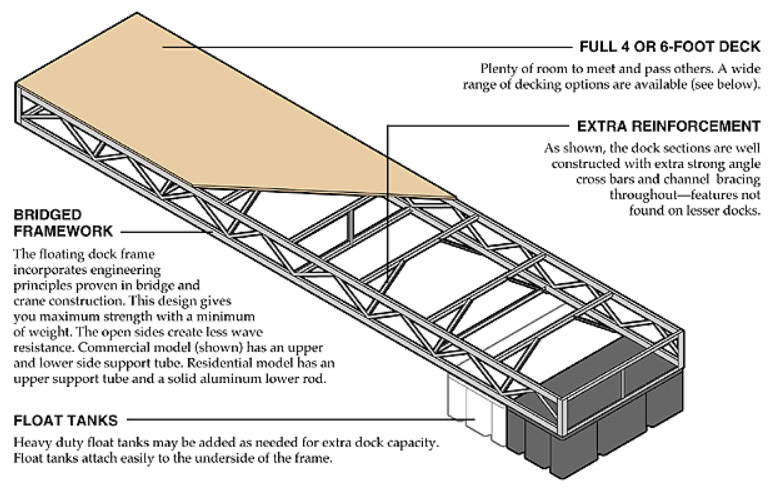 FULL 4 OR 6-FOOT DECK

Plenty of room to meet and pass others. A wide range of decking options are available (see below).

EXTRA REINFORCEMENT

As shown, the dock sections are well constructed with extra strong angle cross bars and channel bracing throughout—features not found on lesser docks.

BRIDGED FRAMEWORK

The floating dock frame incorporates engineering principles proven in bridge and crane construction. This design gives you maximum strength with a minimum of weight. The open sides create less wave resistance. Commercial model (shown) has an upper and lower side support tube. Residential model has an upper support tube and a solid aluminum lower rod.

FLOAT TANKS

Heavy duty float tanks may be added as needed for extra dock capacity. Float tanks attach easily to the underside of the frame.