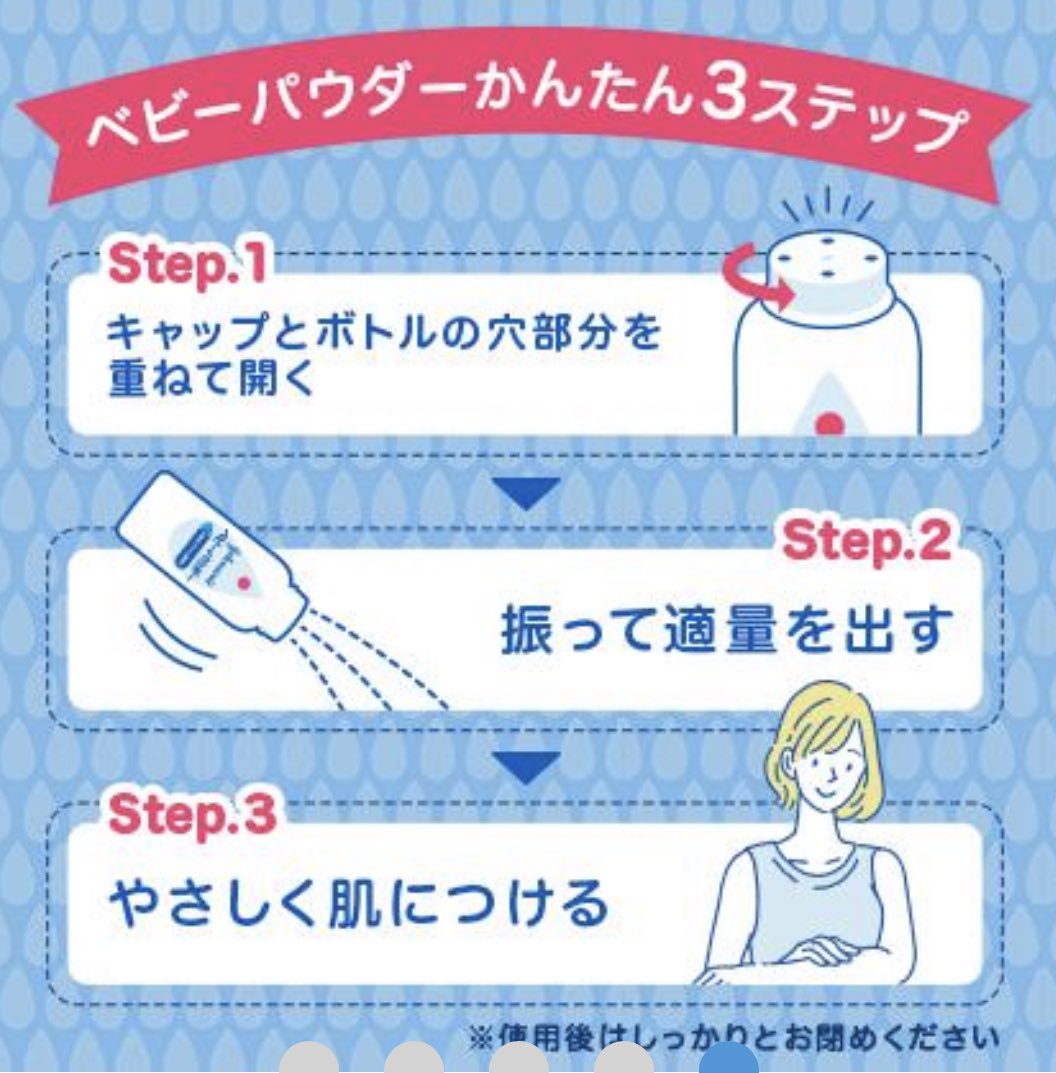 ベビーパウダーかんたん3ステップ

Step.1
キャップとボトルの穴部分を重ねて開く

Step.2
振って適量を出す

Step.3
やさしく肌につける

※使用後はしっかりとお閉めください