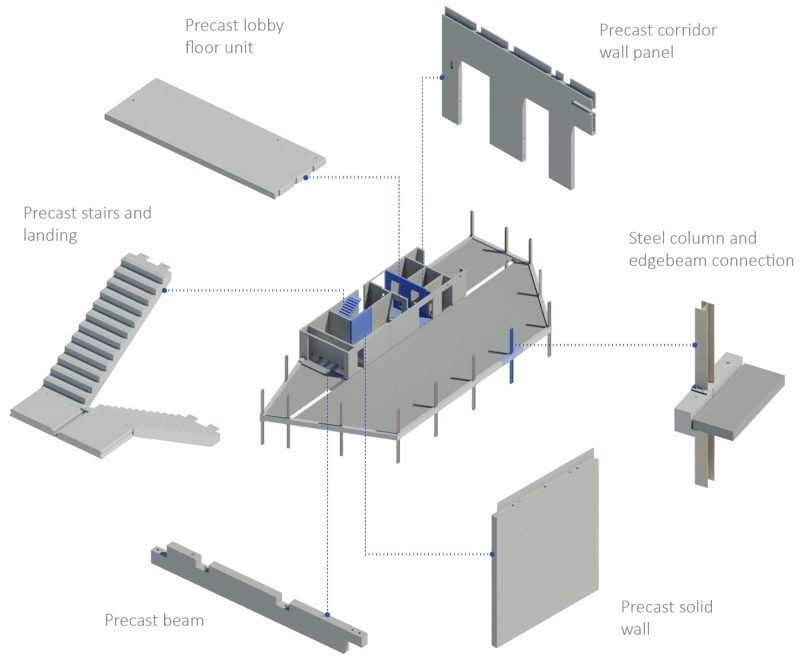 Precast lobby floor unit

Precast corridor wall panel

Precast stairs and landing

Steel column and edgebeam connection

Precast beam

Precast solid wall