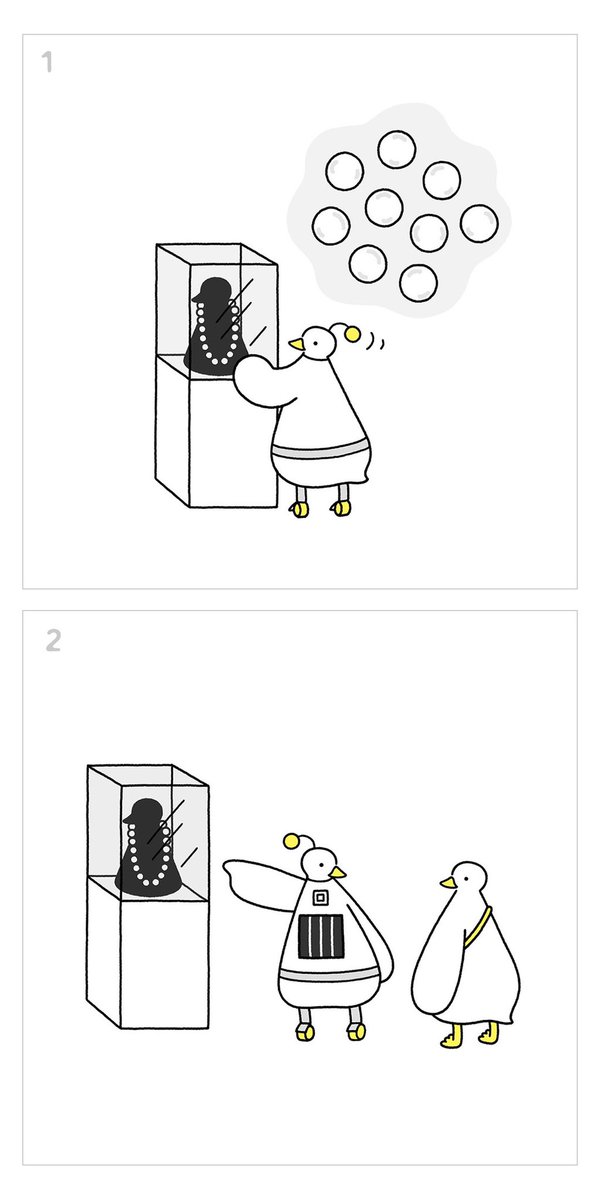 1

2