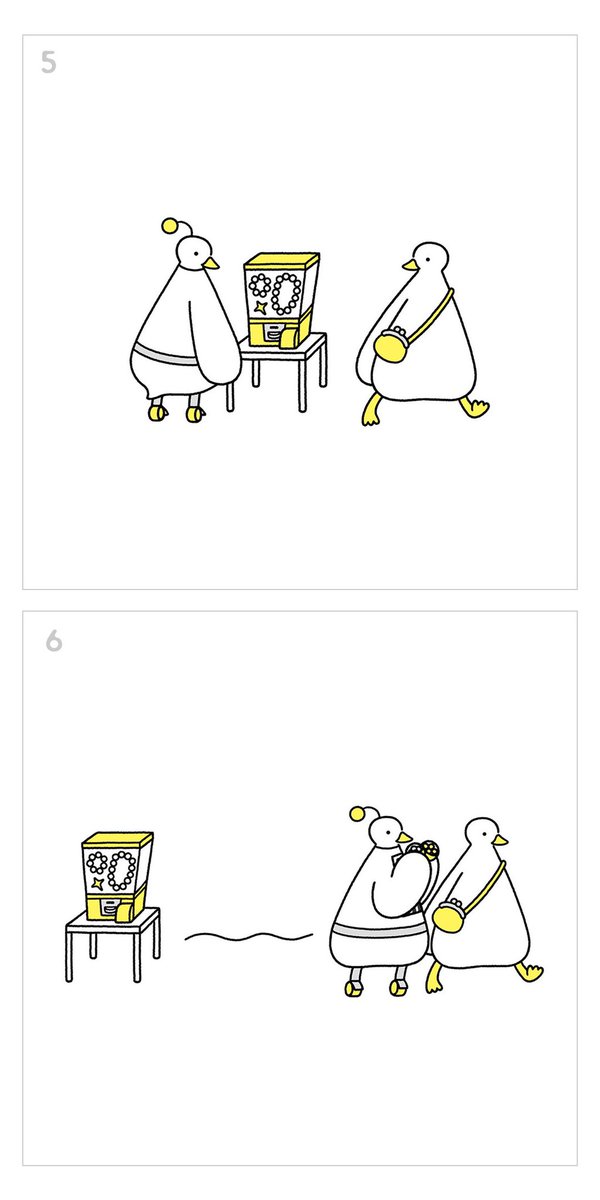 5

6