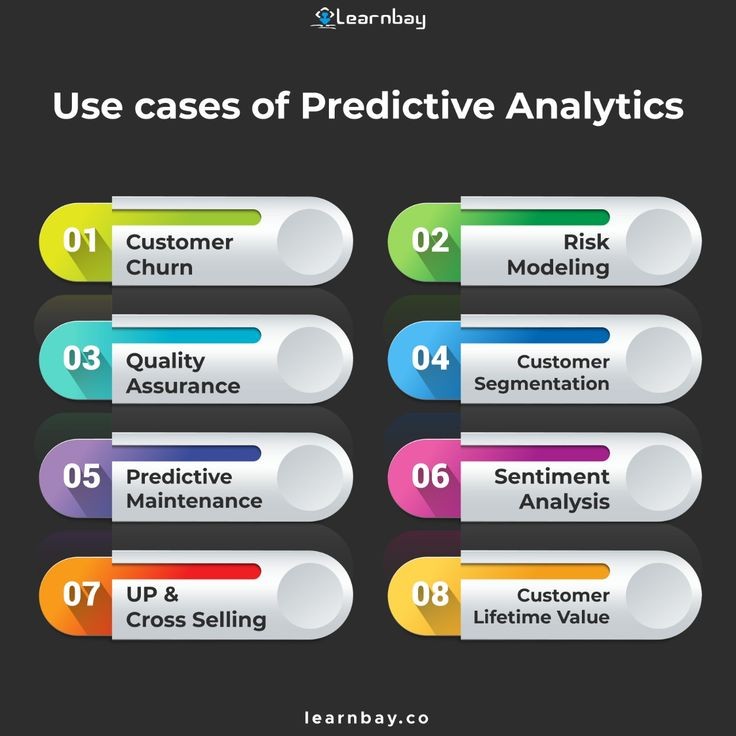 Learnbay

Use cases of Predictive Analytics

01 Customer Churn

02 Risk Modeling

03 Quality Assurance

04 Customer Segmentation

05 Predictive Maintenance

06 Sentiment Analysis

07 UP & Cross Selling

08 Customer Lifetime Value

learnbay.co