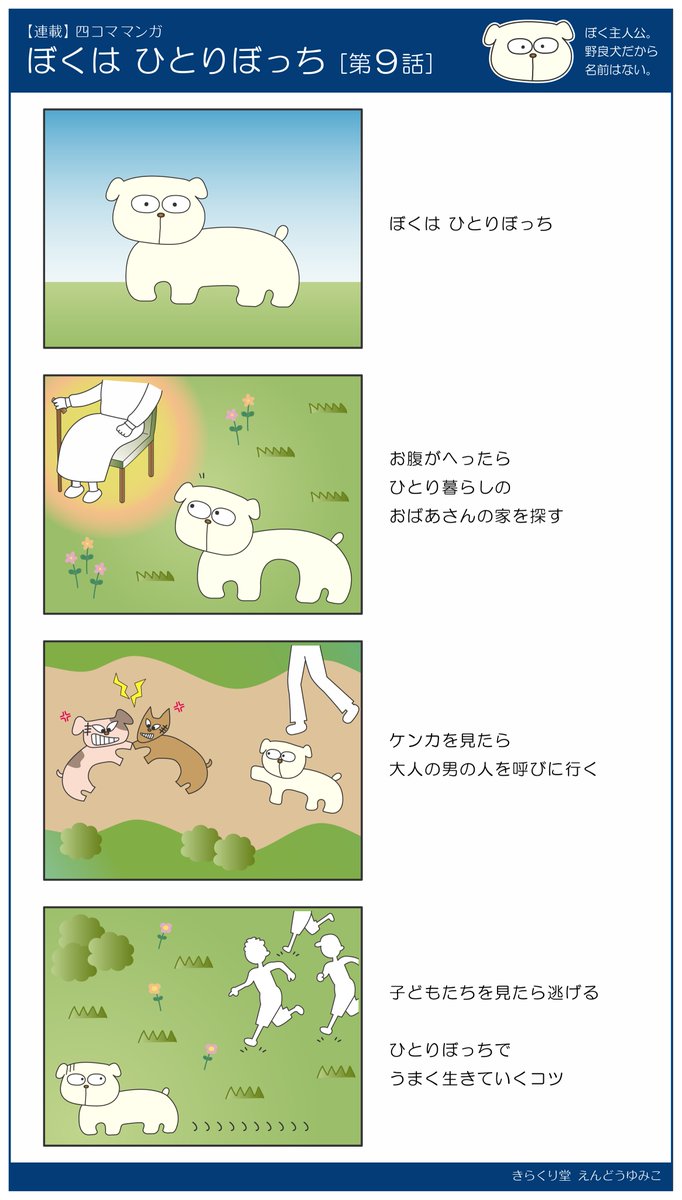 【連載】四コママンガ
ぼくは ひとりぼっち［第9話］

ぼく主人公。
野良犬だから
名前はない。

ぼくは ひとりぼっち

お腹がへったら
ひとり暮らしの
おばあさんの家を探す

ケンカを見たら
大人の男の人を呼びに行く

子どもたちを見たら逃げる

ひとりぼっちで
うまく生きていくコツ

きらくり堂 えんどうゆみこ