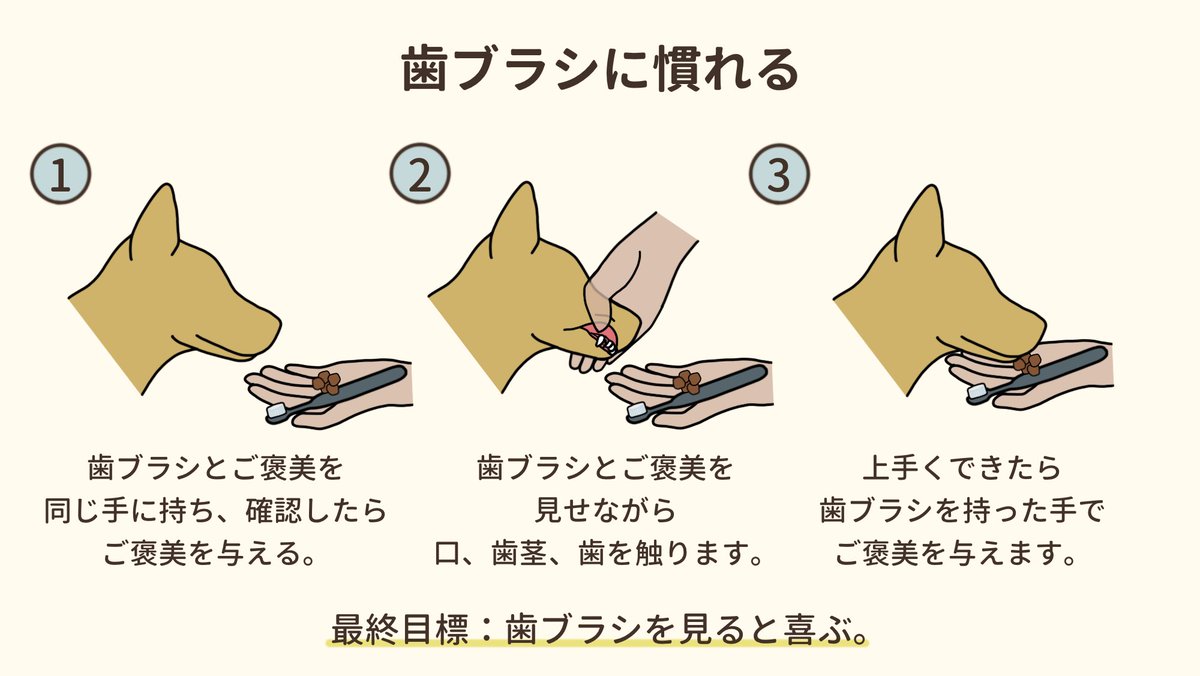 歯ブラシに慣れる

1

歯ブラシとご褒美を同じ手に持ち、確認したらご褒美を与える。

2

歯ブラシとご褒美を見せながら口、歯茎、歯を触ります。

3

上手くできたら歯ブラシを持った手でご褒美を与えます。

最終目標：歯ブラシを見ると喜ぶ。