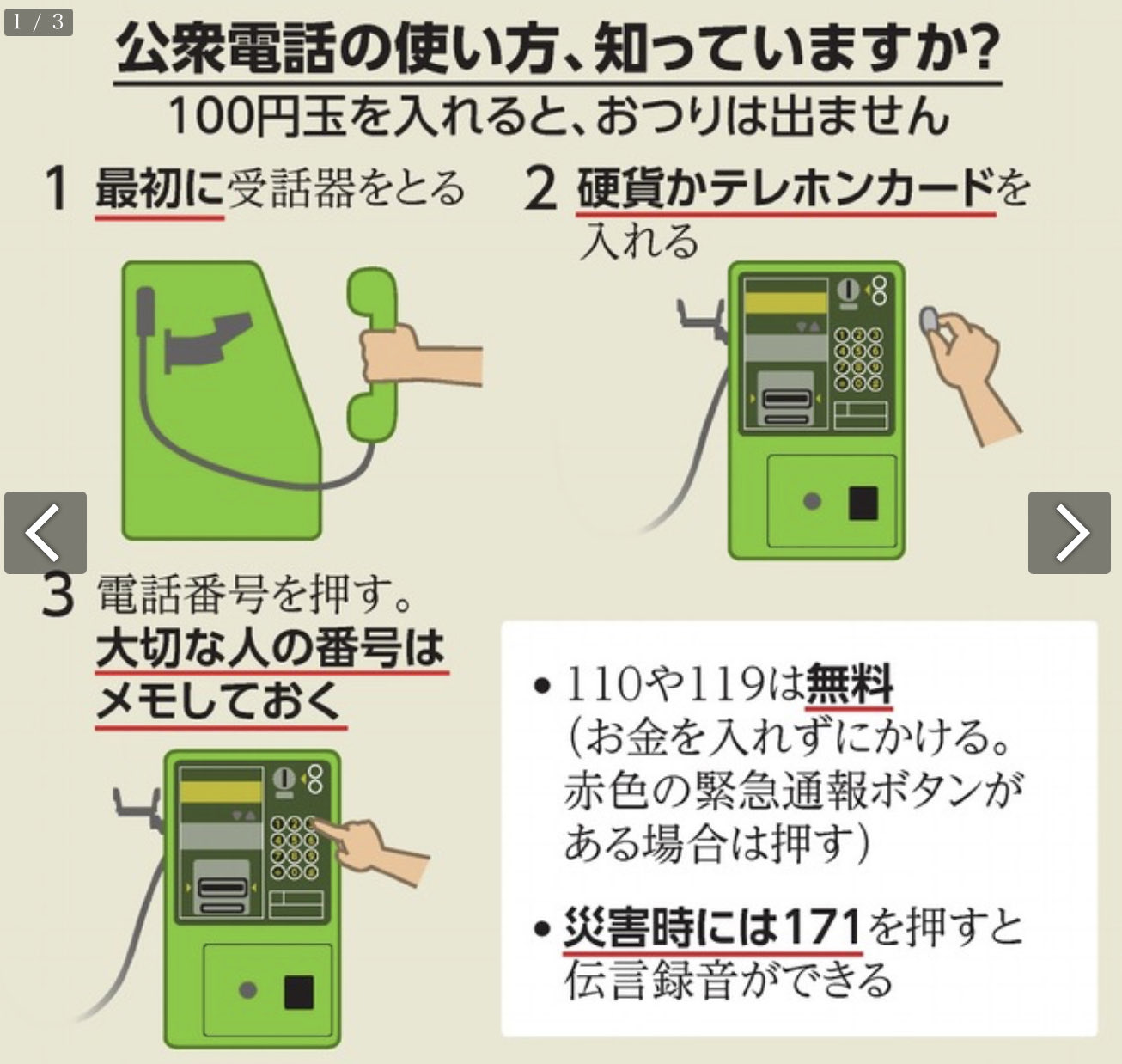 1 / 3

公衆電話の使い方、知っていますか?

100円玉を入れると、おつりは出ません

1 最初に受話器をとる

2 硬貨かテレホンカードを入れる

3 電話番号を押す。大切な人の番号はメモしておく

• 110や119は無料(お金を入れずにかける。赤色の緊急通報ボタンがある場合は押す)

• 災害時には171を押すと伝言録音ができる