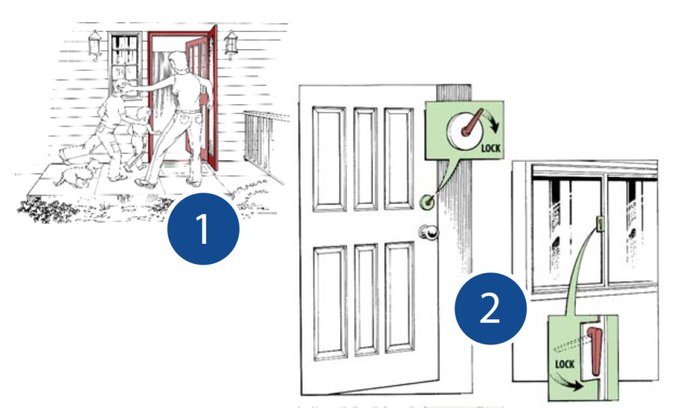 1

LOCK

2

LOCK