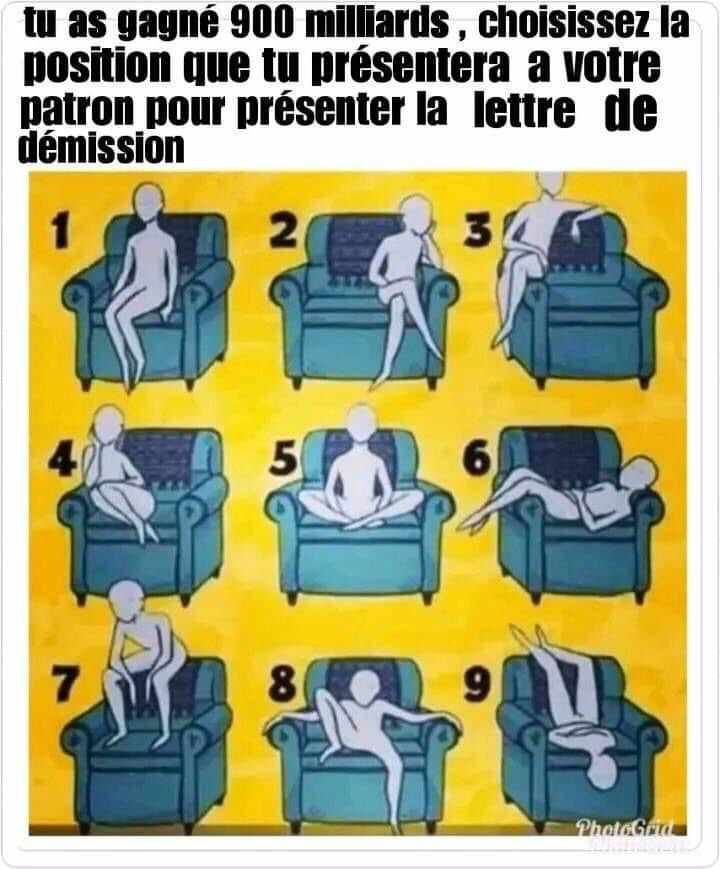 tu as gagné 900 milliards , choisissez la position que tu présentera a votre patron pour présenter la lettre de démission

1

2

3

4

5

6

7

8

9

PhotoGrid