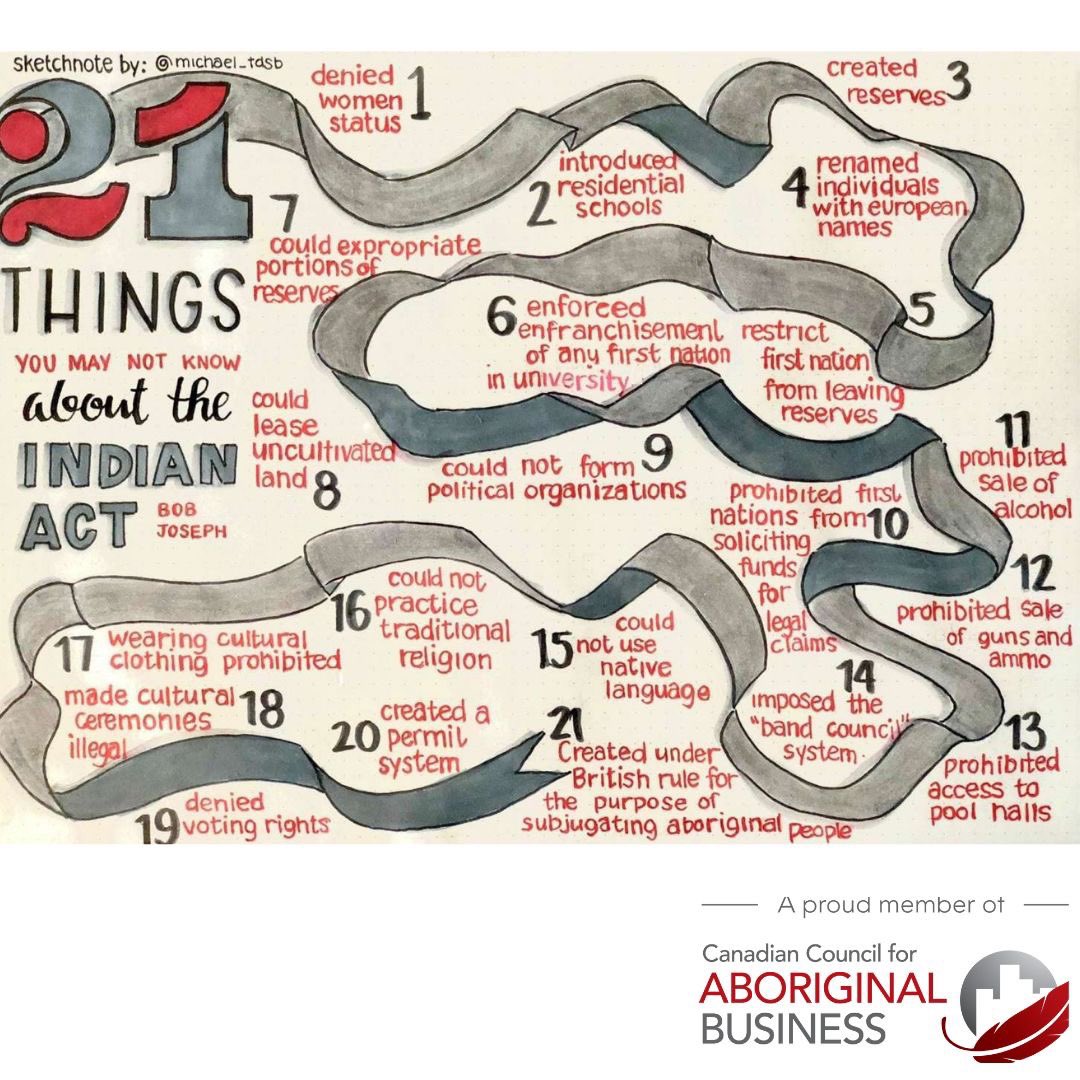 sketchnote by: @michael_tdsb

21 THINGS YOU MAY NOT KNOW about the INDIAN ACT
BOB JOSEPH

1 denied women status

2 introduced residential schools

3 created reserves

4 renamed individuals with european names

5 restrict first nation from leaving reserves

6 enforced enfranchisement of any first nation in university

7 could expropriate portions of reserves

8 could lease uncultivated land

9 could not form political organizations

10 prohibited first nations from soliciting funds for legal claims

11 prohibited sale of alcohol

12 prohibited sale of guns and ammo

13 prohibited access to pool halls

14 imposed the "band council" system

15 could not use native language

16 could not practice traditional religion

17 wearing cultural clothing prohibited

18 made cultural ceremonies illegal

19 denied voting rights

20 created a permit system

21 Created under British rule for the purpose of subjugating aboriginal people

A proud member of

Canadian Council for ABORIGINAL BUSINESS