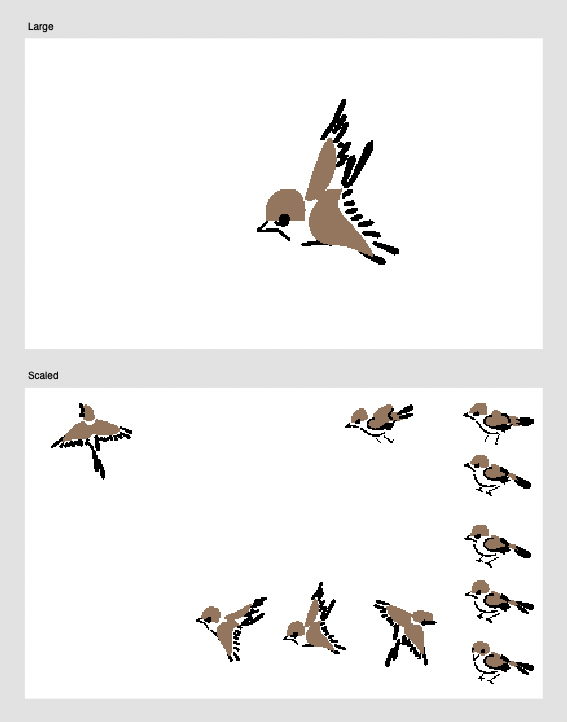 Large

Scaled