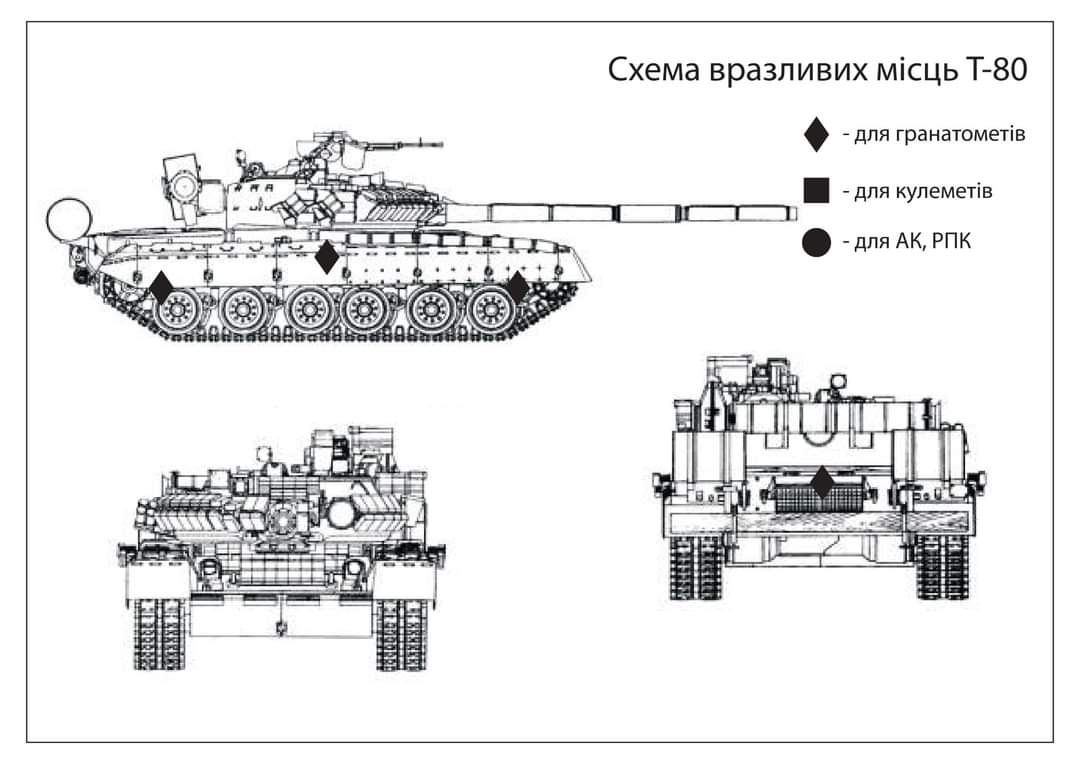 Схема вразливих місць Т-80

- для гранатометів

- для кулеметів

- для АК, РПК