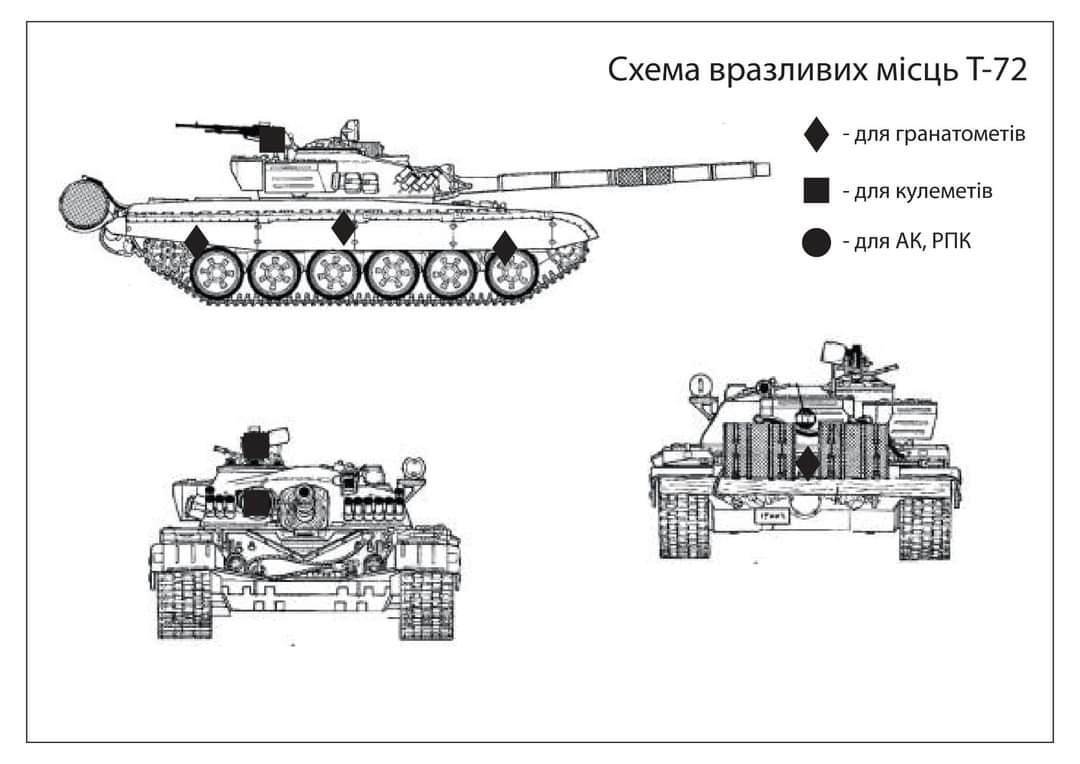 Схема вразливих місць Т-72

- для гранатометів

- для кулеметів

- для АК, РПК