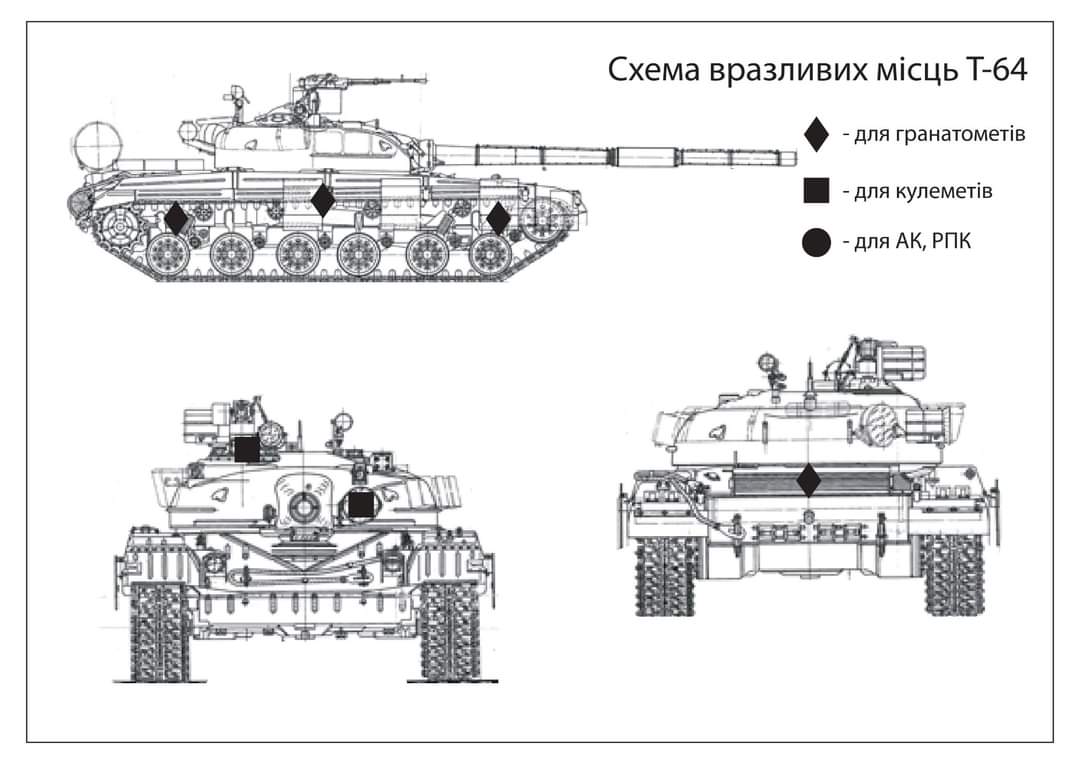 Схема вразливих місць Т-64

- для гранатометів

- для кулеметів

- для АК, РПК