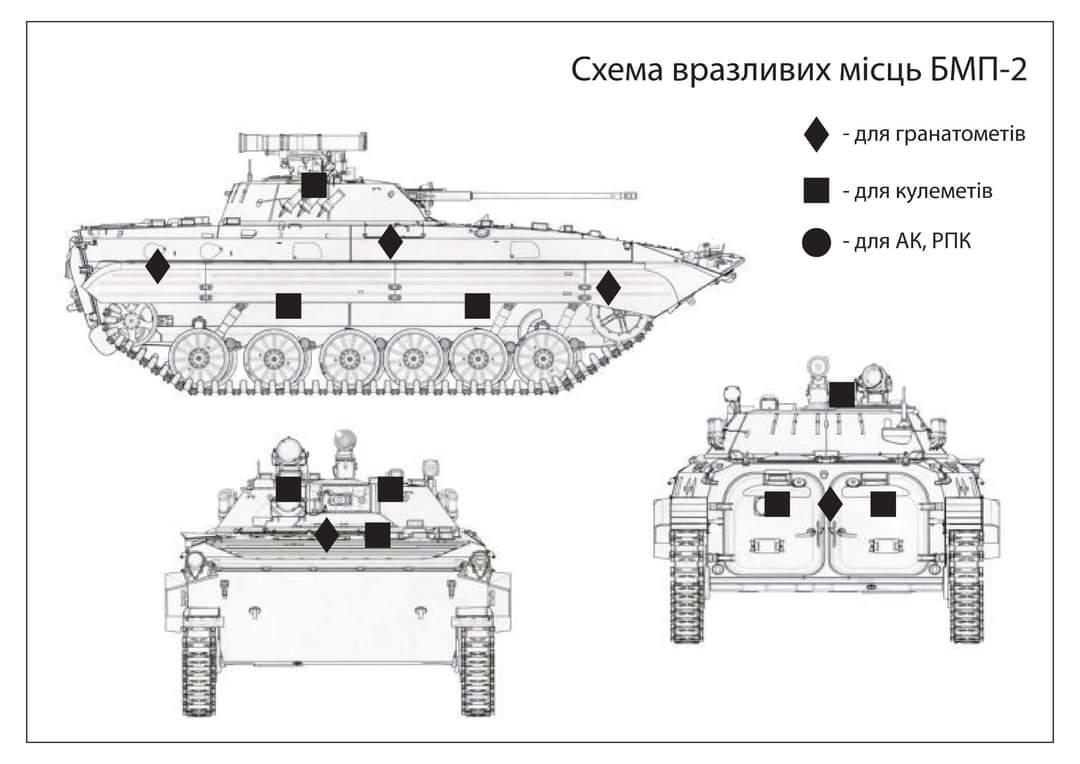 Схема вразливих місць БМП-2

- для гранатометів

- для кулеметів

- для АК, РПК