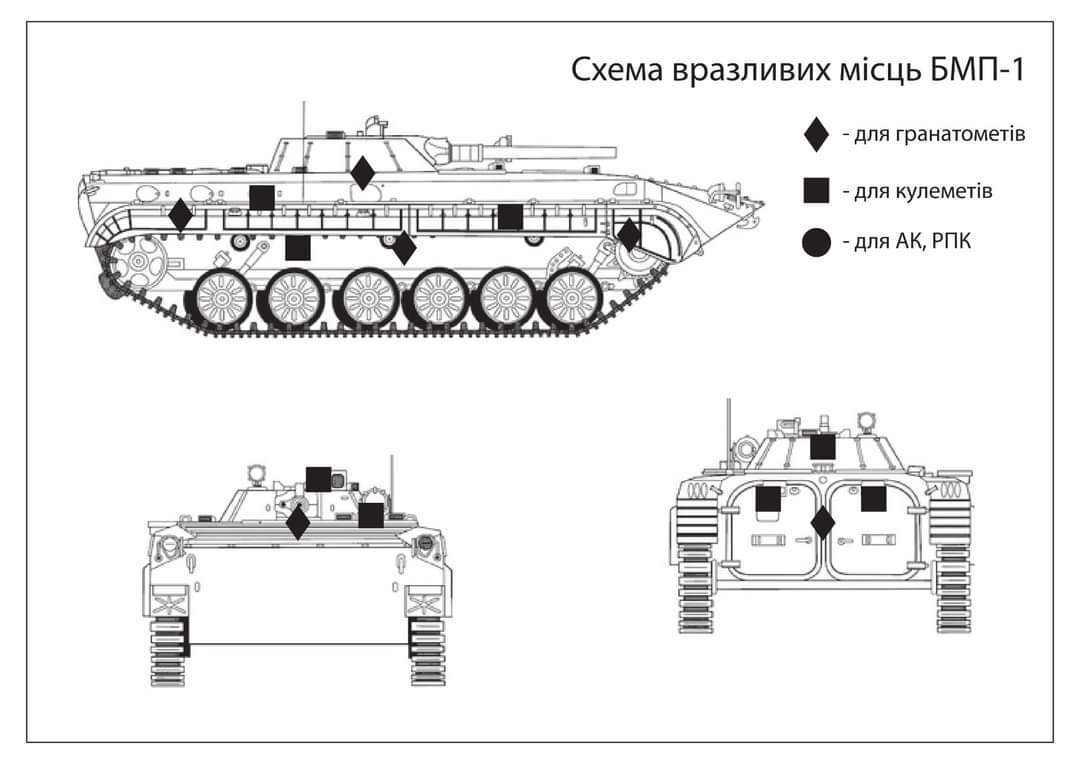 Схема вразливих місць БМП-1

- для гранатометів

- для кулеметів

- для АК, РПК