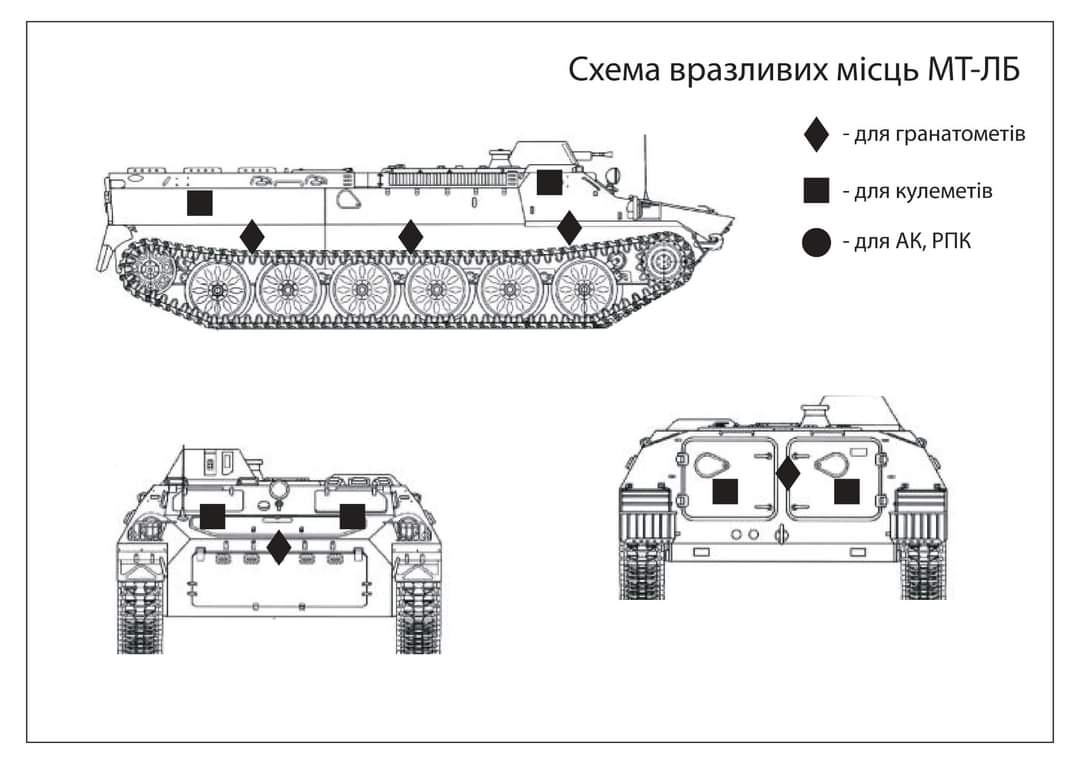 Схема вразливих місць МТ-ЛБ

- для гранатометів

- для кулеметів

- для АК, РПК