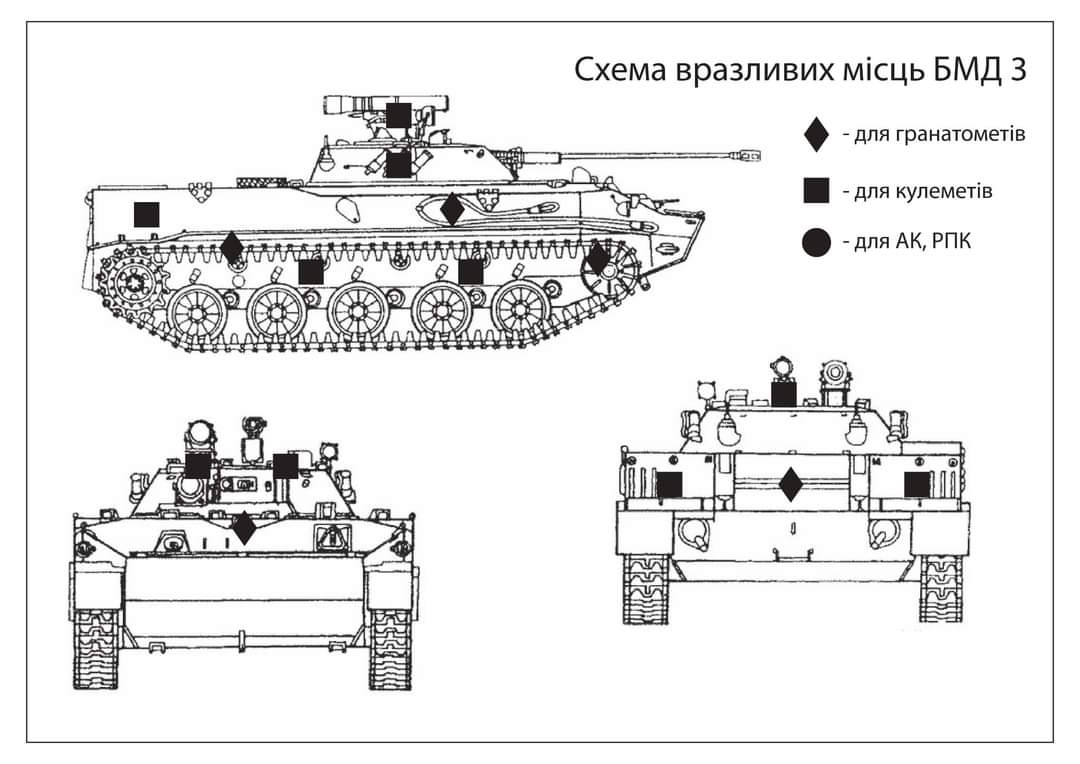 Схема вразливих місць БМД 3

- для гранатометів

- для кулеметів

- для АК, РПК