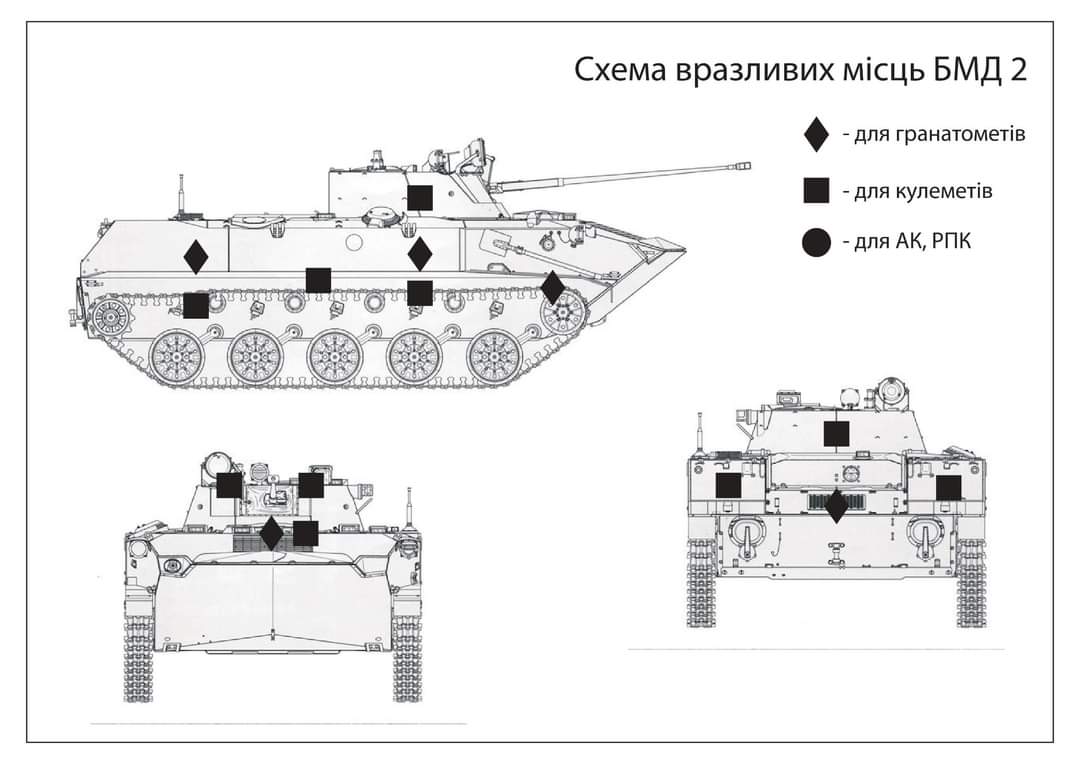 Схема вразливих місць БМД 2

- для гранатометів

- для кулеметів

- для АК, РПК