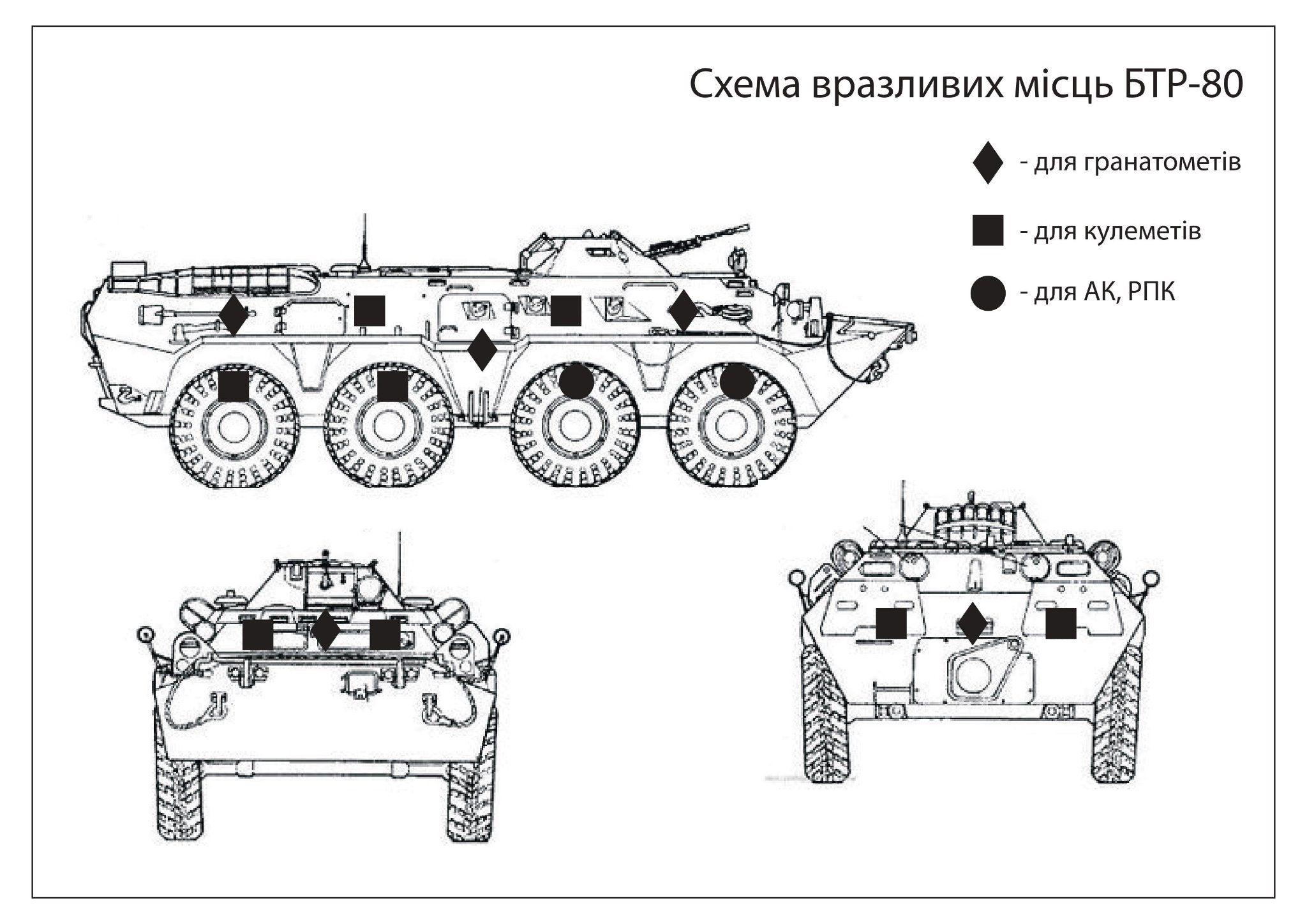 Схема вразливих місць БТР-80

- для гранатометів

- для кулеметів

- для АК, РПК