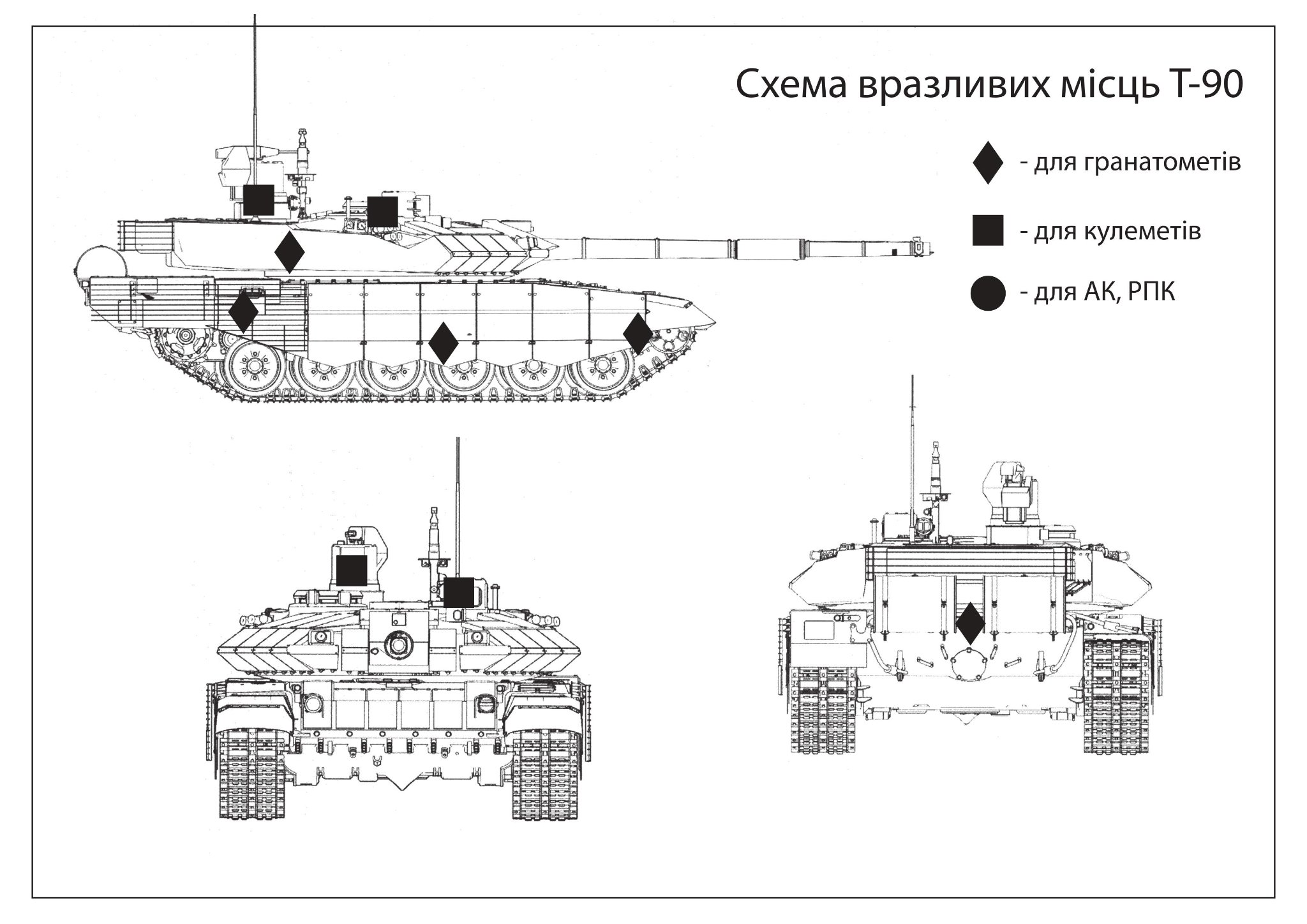 Схема вразливих місць Т-90

- для гранатометів

- для кулеметів

- для АК, РПК